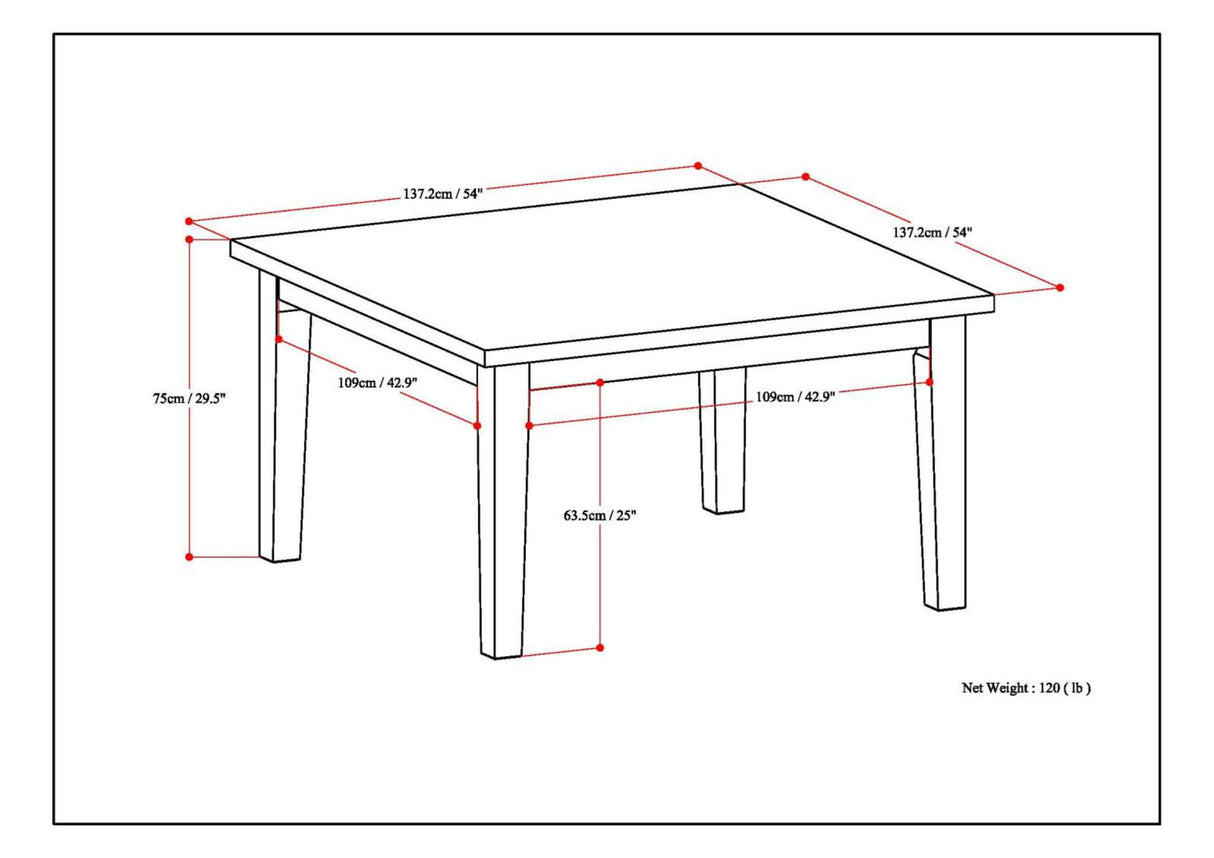 137.2cm / 54"

137.2cm / 54"

75cm / 29.5"

109cm / 42.9"

109cm / 42.9"

63.5cm / 25"

Net Weight : 120 ( lb )