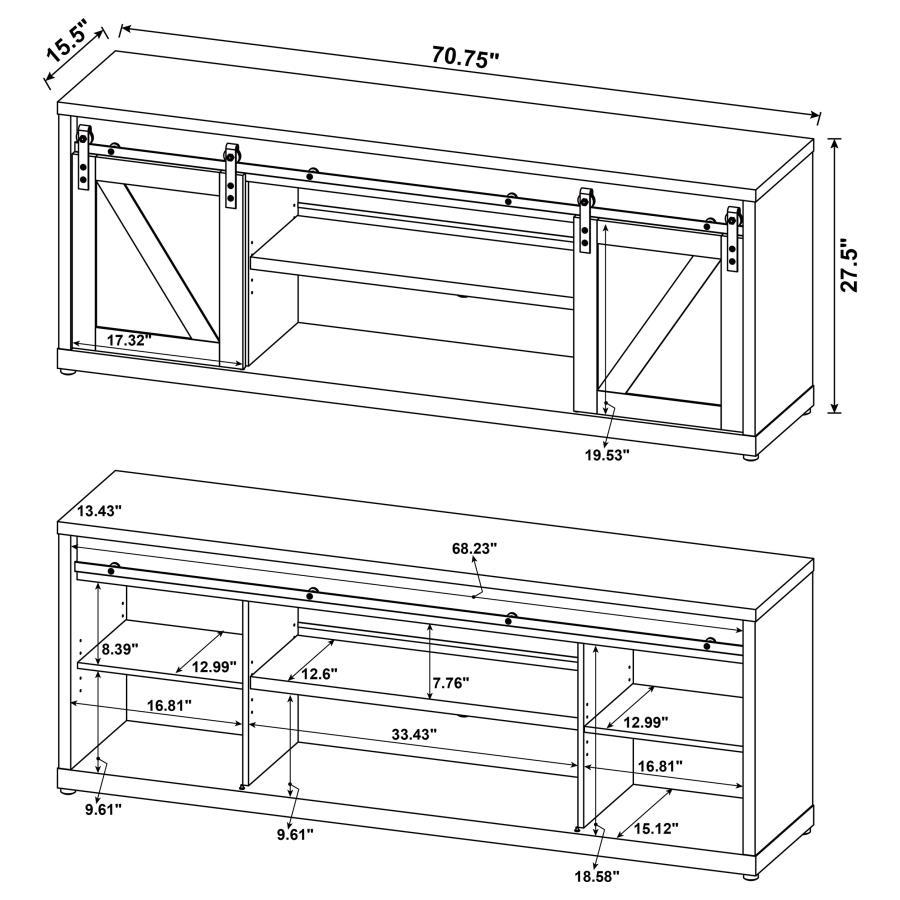 15.5"
70.75"
27.5"
17.32"
19.53"

13.43"
68.23"
8.39"
12.99"
12.6"
7.76"
16.81"
33.43"
12.99"
16.81"
9.61"
9.61"
15.12"
18.58"