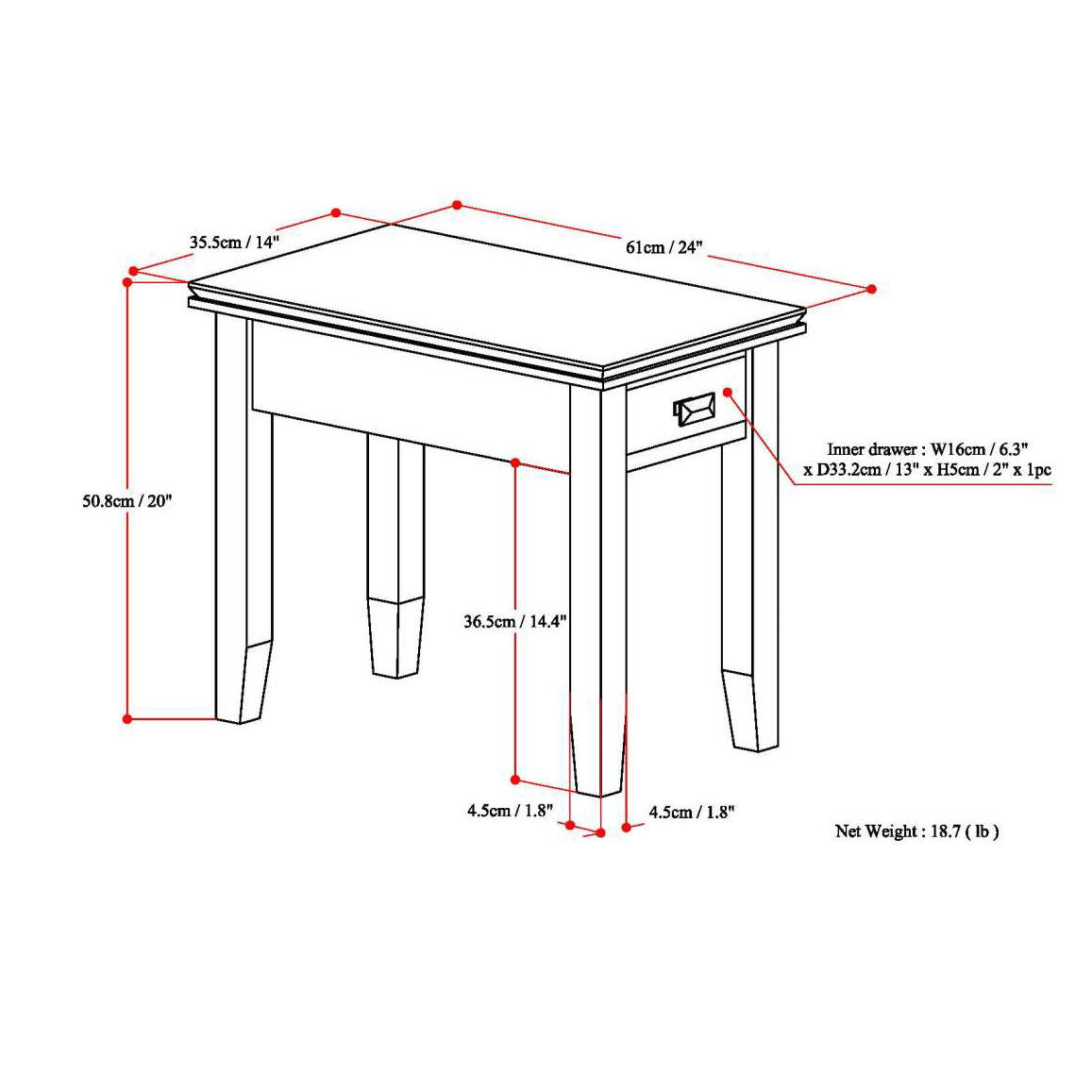 35.5cm / 14"

61cm / 24"

50.8cm / 20"

Inner drawer : W16cm / 6.3" x D33.2cm / 13" x H5cm / 2" x 1pc

36.5cm / 14.4"

4.5cm / 1.8"

4.5cm / 1.8"

Net Weight : 18.7 ( lb )