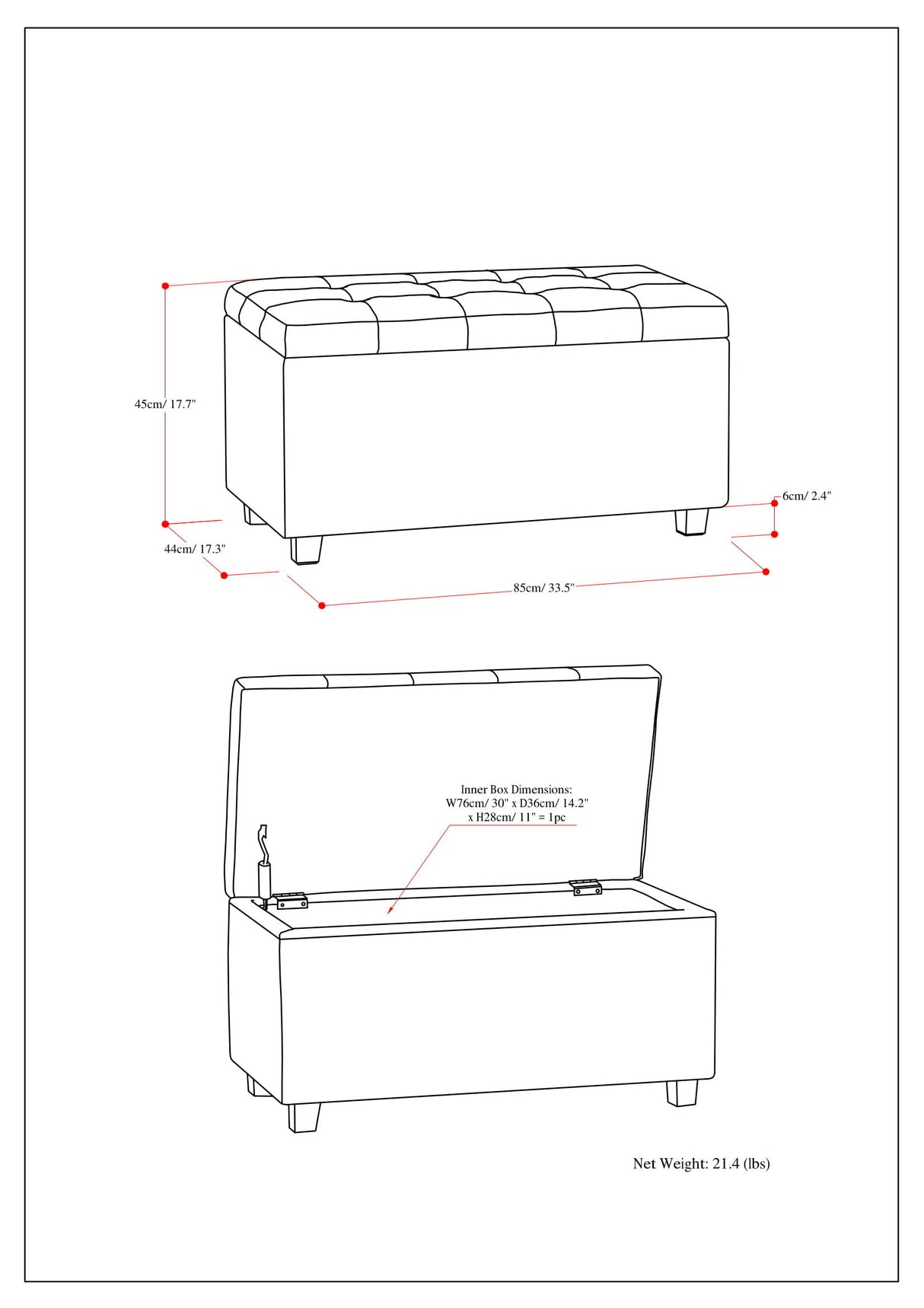 45cm/ 17.7"

6cm/ 2.4"

44cm/ 17.3"

85cm/ 33.5"

Inner Box Dimensions:
W76cm/ 30" x D36cm/ 14.2"
x H28cm/ 11" = 1pc

Net Weight: 21.4 (lbs)