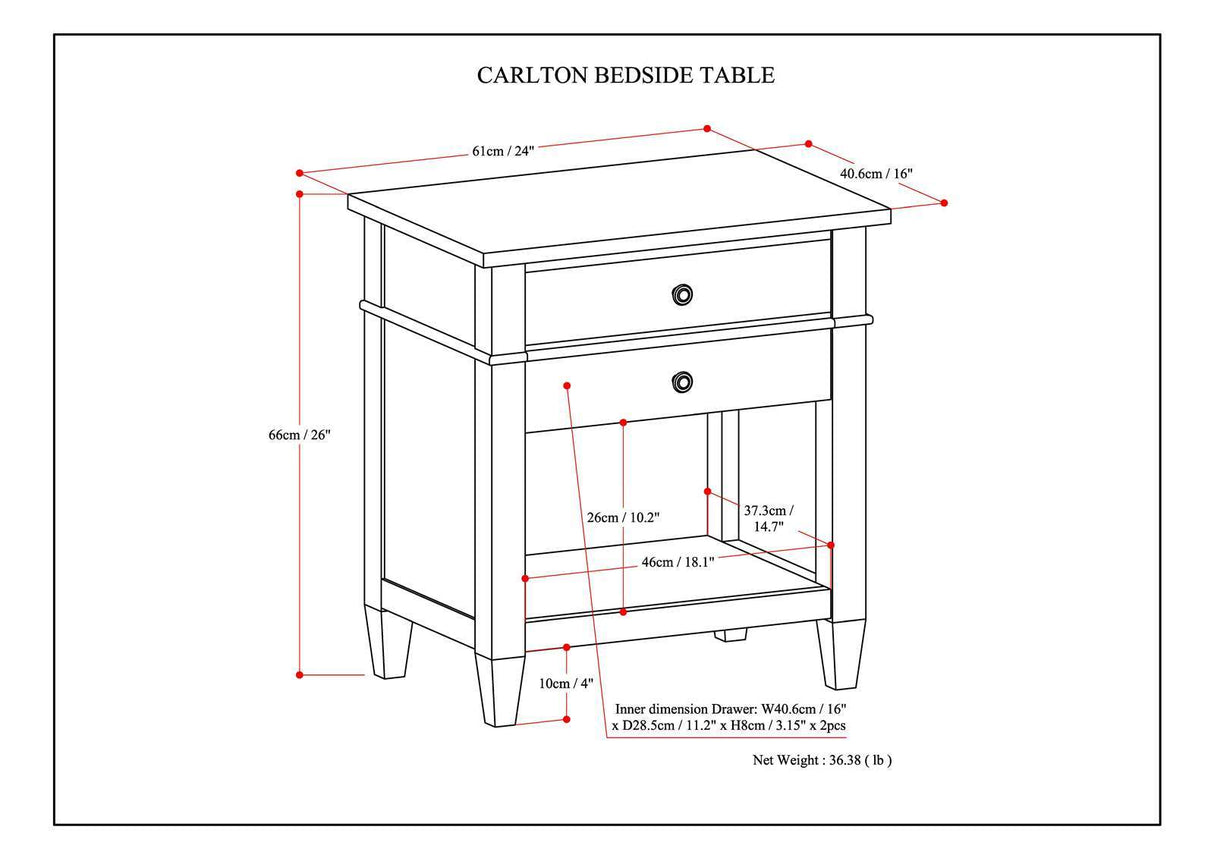 CARLTON BEDSIDE TABLE

61cm / 24"

40.6cm / 16"

66cm / 26"

26cm / 10.2"

37.3cm / 14.7"

46cm / 18.1"

10cm / 4"

Inner dimension Drawer: W40.6cm / 16" x D28.5cm / 11.2" x H8cm / 3.15" x 2pcs

Net Weight : 36.38 ( lb )