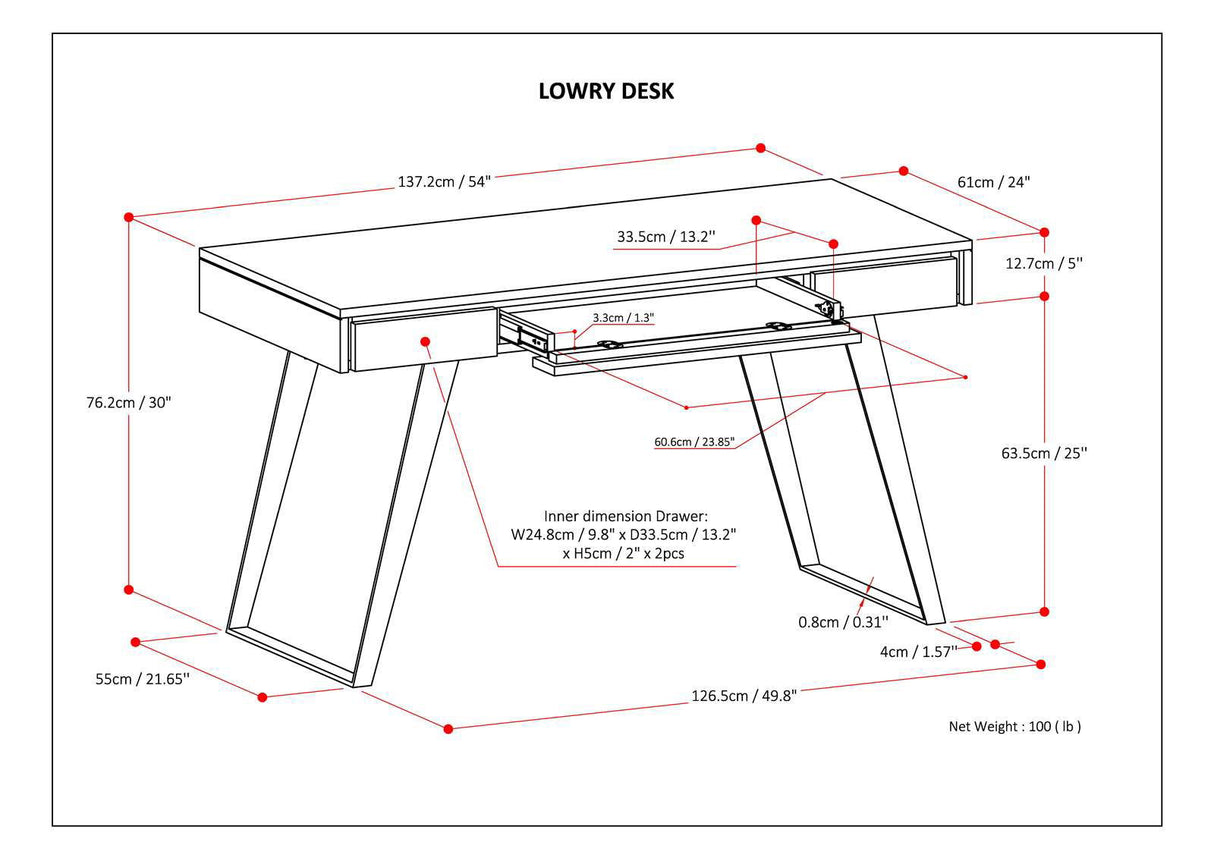 LOWRY DESK

137.2cm / 54"

61cm / 24"

33.5cm / 13.2"

12.7cm / 5"

3.3cm / 1.3"

76.2cm / 30"

60.6cm / 23.85"

63.5cm / 25"

Inner dimension Drawer:
W24.8cm / 9.8" x D33.5cm / 13.2"
x H5cm / 2" x 2pcs

0.8cm / 0.31"

4cm / 1.57"

55cm / 21.65"

126.5cm / 49.8"

Net Weight : 100 ( lb )