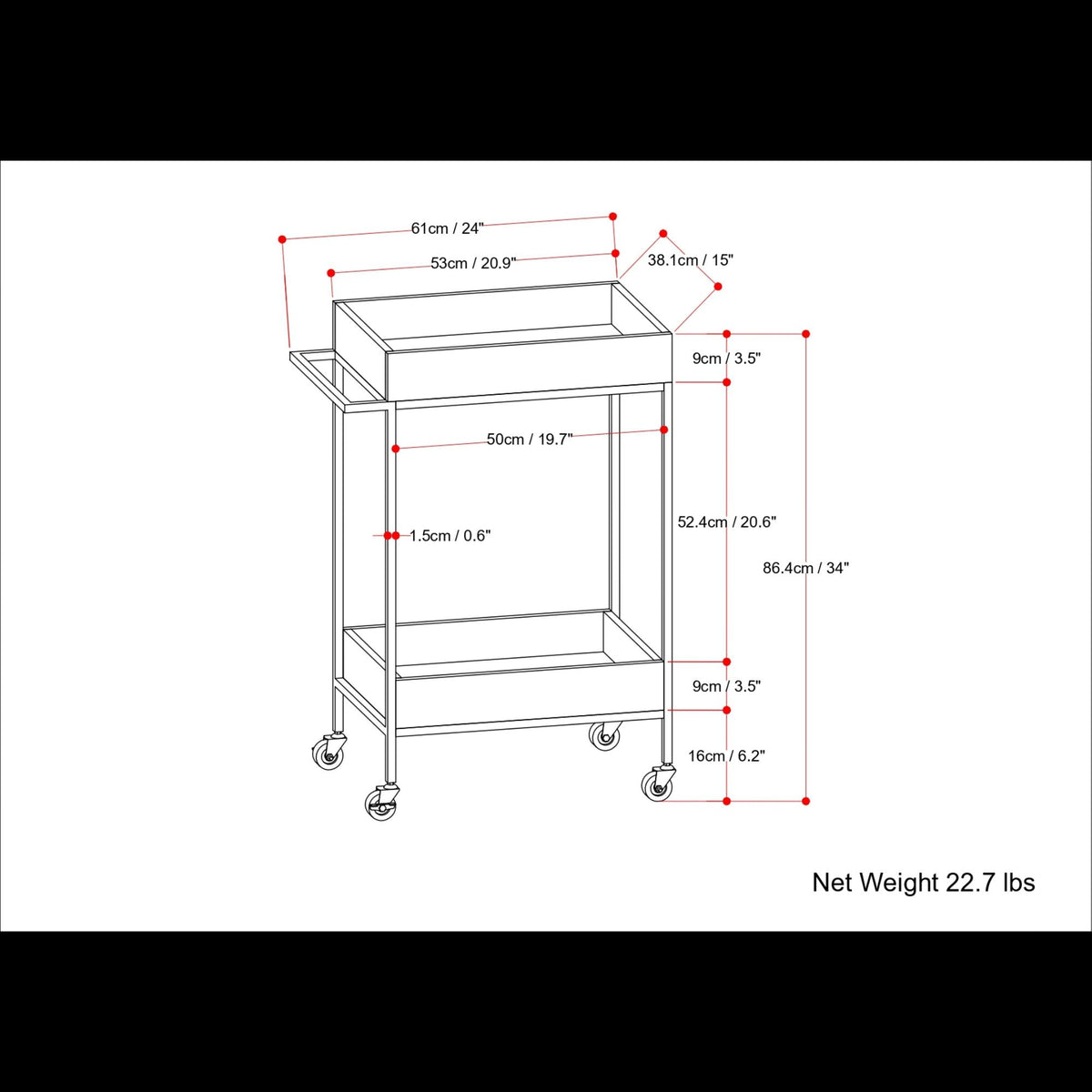 61cm / 24"

53cm / 20.9"

38.1cm / 15"

9cm / 3.5"

50cm / 19.7"

1.5cm / 0.6"

52.4cm / 20.6"

86.4cm / 34"

9cm / 3.5"

16cm / 6.2"

Net Weight 22.7 lbs