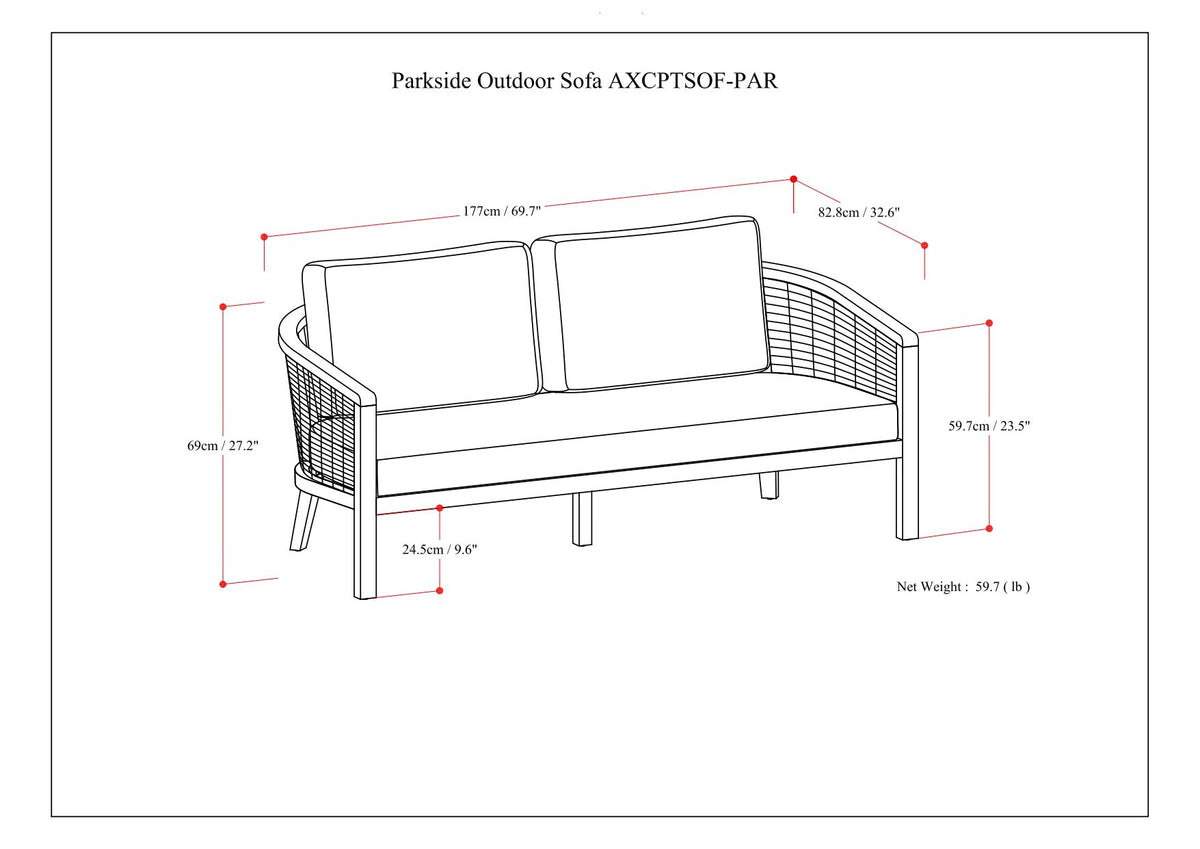 Parkside Outdoor Sofa AXCPTSOF-PAR

177cm / 69.7"

82.8cm / 32.6"

69cm / 27.2"

59.7cm / 23.5"

24.5cm / 9.6"

Net Weight : 59.7 ( lb )