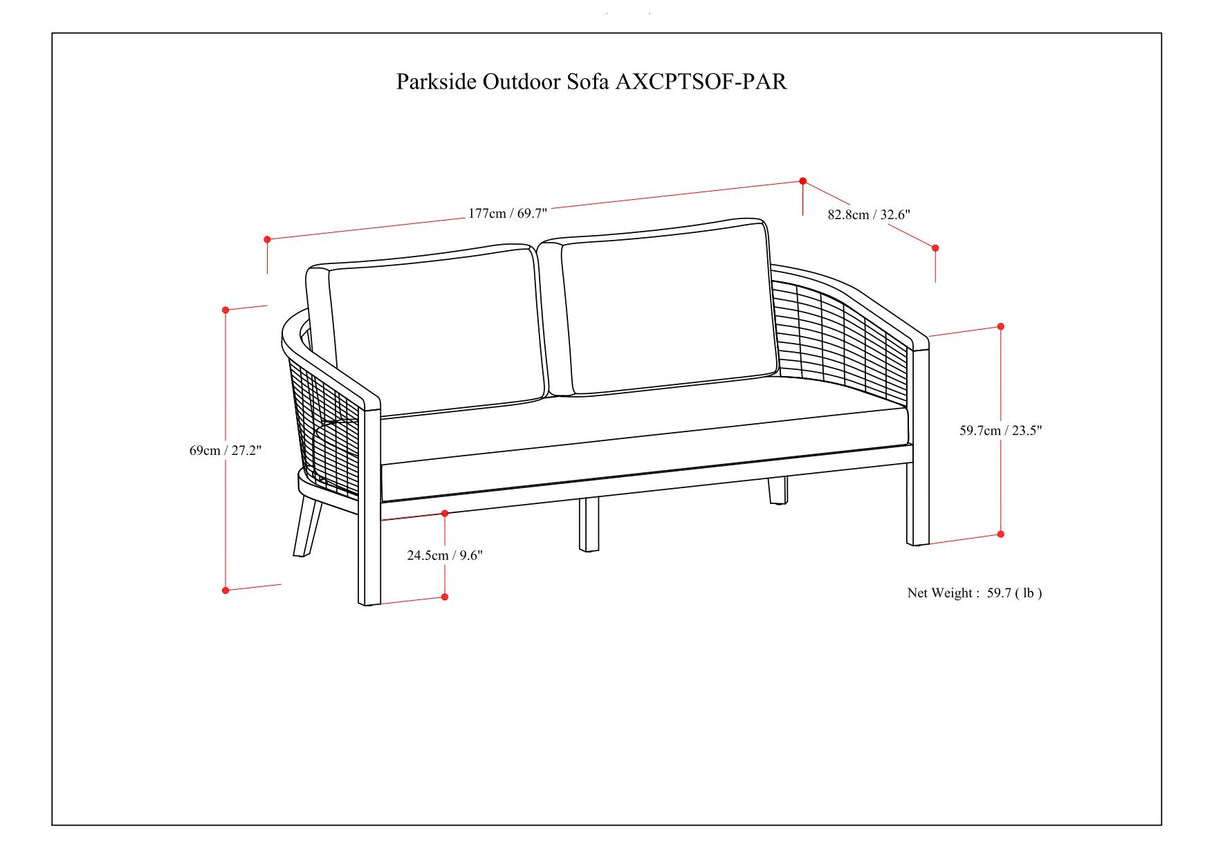 Parkside Outdoor Sofa AXCPTSOF-PAR

177cm / 69.7"

82.8cm / 32.6"

69cm / 27.2"

59.7cm / 23.5"

24.5cm / 9.6"

Net Weight : 59.7 ( lb )