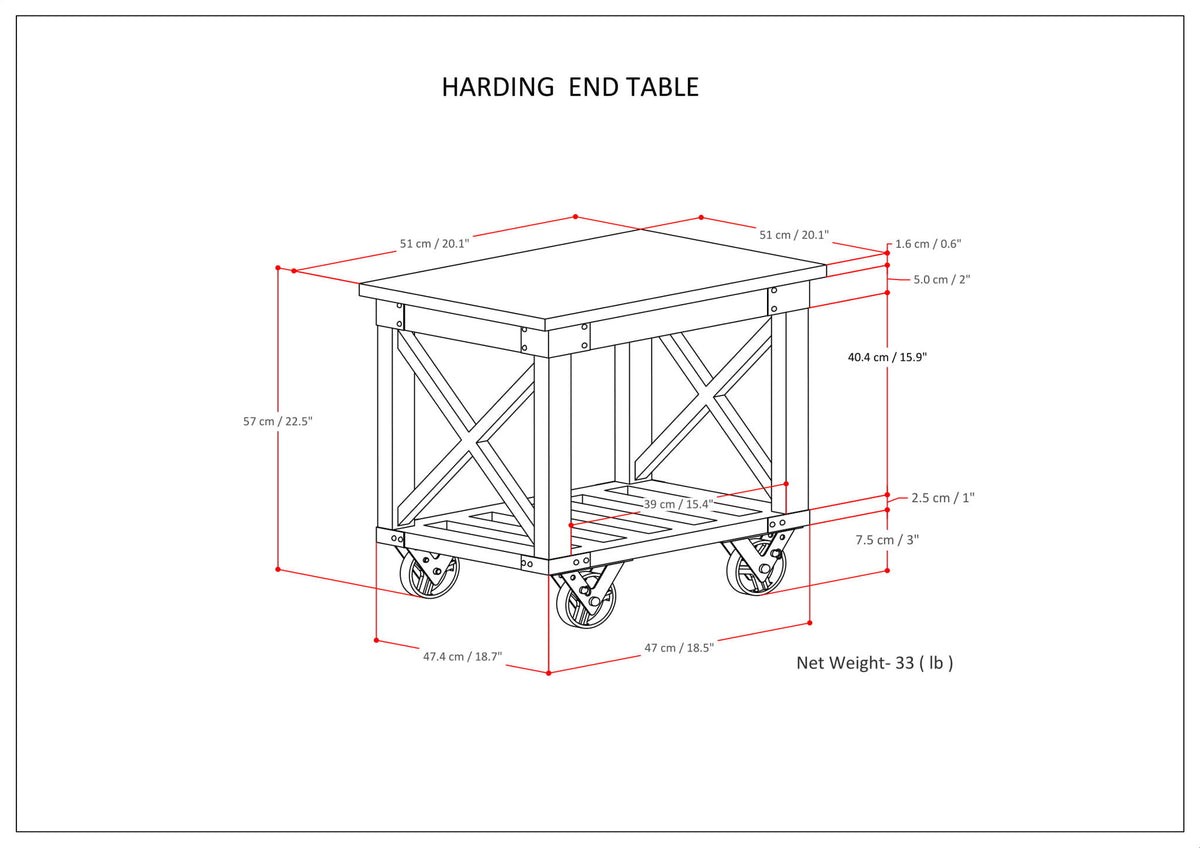 HARDING END TABLE

51 cm / 20.1"

51 cm / 20.1"

1.6 cm / 0.6"

5.0 cm / 2"

40.4 cm / 15.9"

57 cm / 22.5"

39 cm / 15.4"

2.5 cm / 1"

7.5 cm / 3"

47.4 cm / 18.7"

47 cm / 18.5"

Net Weight- 33 ( lb )