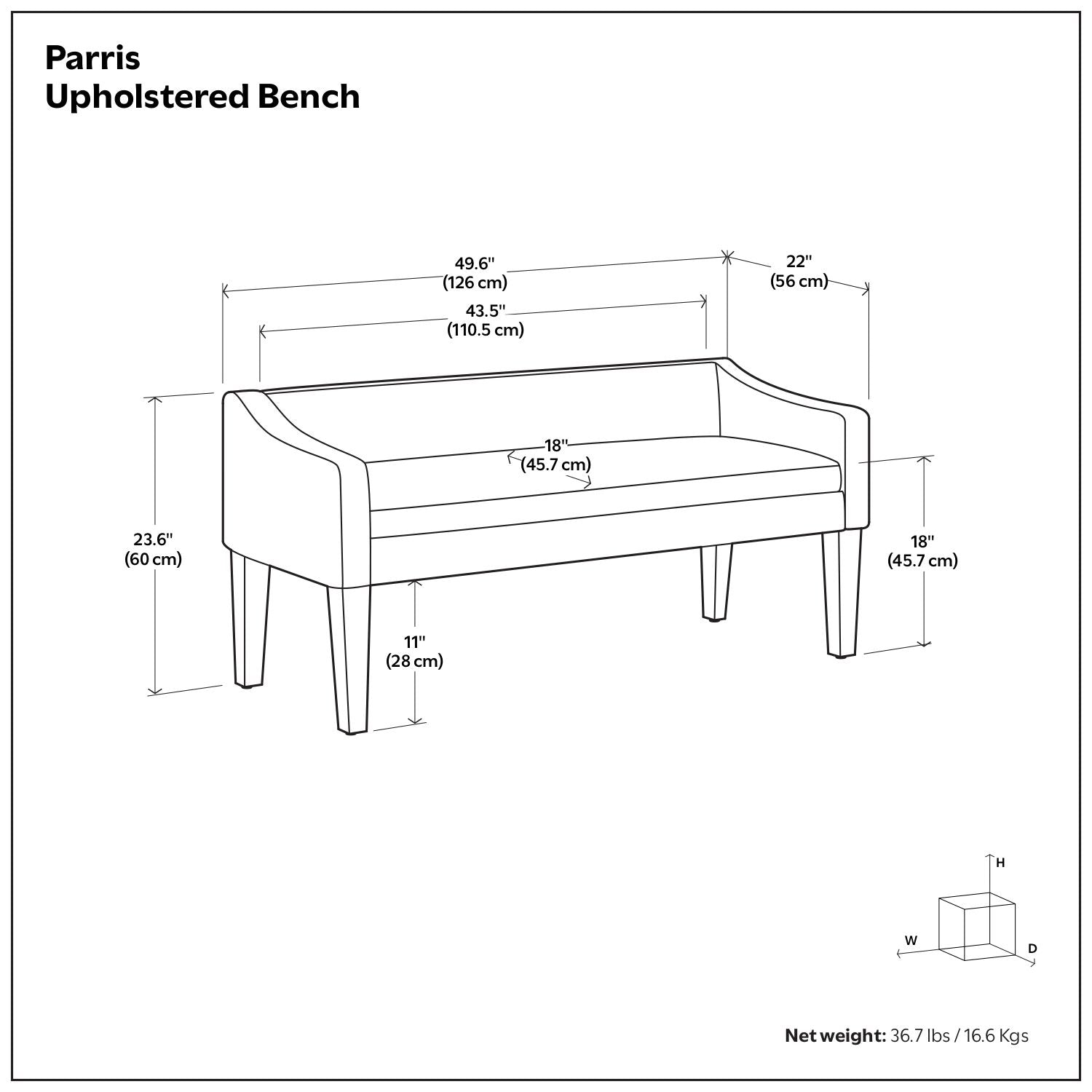 Parris
Upholstered Bench

49.6"
(126 cm)

22"
(56 cm)

43.5"
(110.5 cm)

18"
(45.7 cm)

23.6"
(60 cm)

18"
(45.7 cm)

11"
(28 cm)

H
W
D

Net weight: 36.7 lbs / 16.6 Kgs