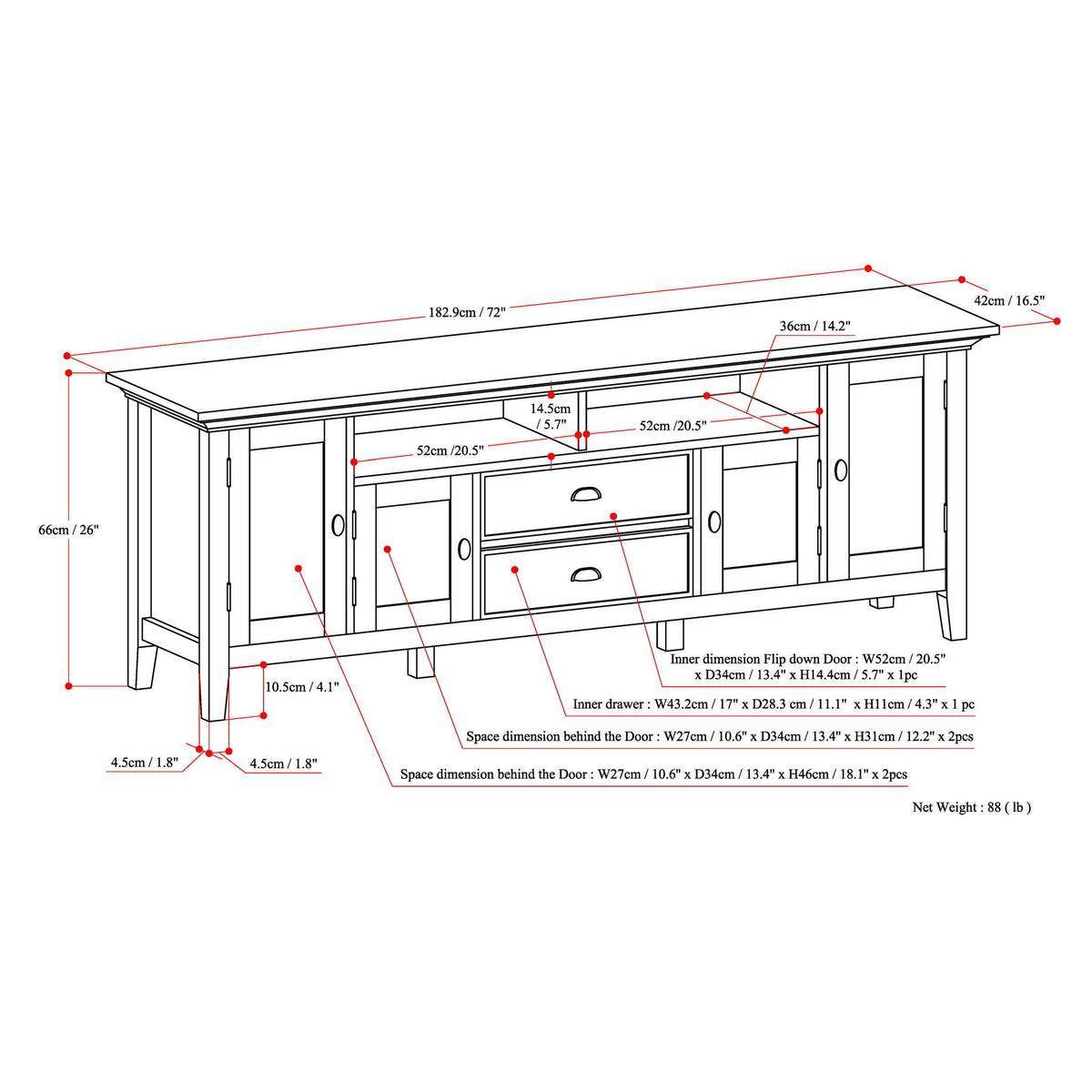 182.9cm / 72"

42cm / 16.5"

36cm / 14.2"

14.5cm / 5.7"

52cm /20.5"

52cm /20.5"

66cm / 26"

10.5cm / 4.1"

4.5cm / 1.8"

4.5cm / 1.8"

Inner dimension Flip down Door : W52cm / 20.5" x D34cm / 13.4" x H14.4cm / 5.7" x 1pc

Inner drawer : W43.2cm / 17" x D28.3 cm / 11.1" x H11cm / 4.3" x 1 pc

Space dimension behind the Door : W27cm / 10.6" x D34cm / 13.4" x H31cm / 12.2" x 2pcs

Space dimension behind the Door : W27cm / 10.6" x D34cm / 13.4" x H46cm / 18.1" x 2pcs

Net Weight : 88 ( lb )