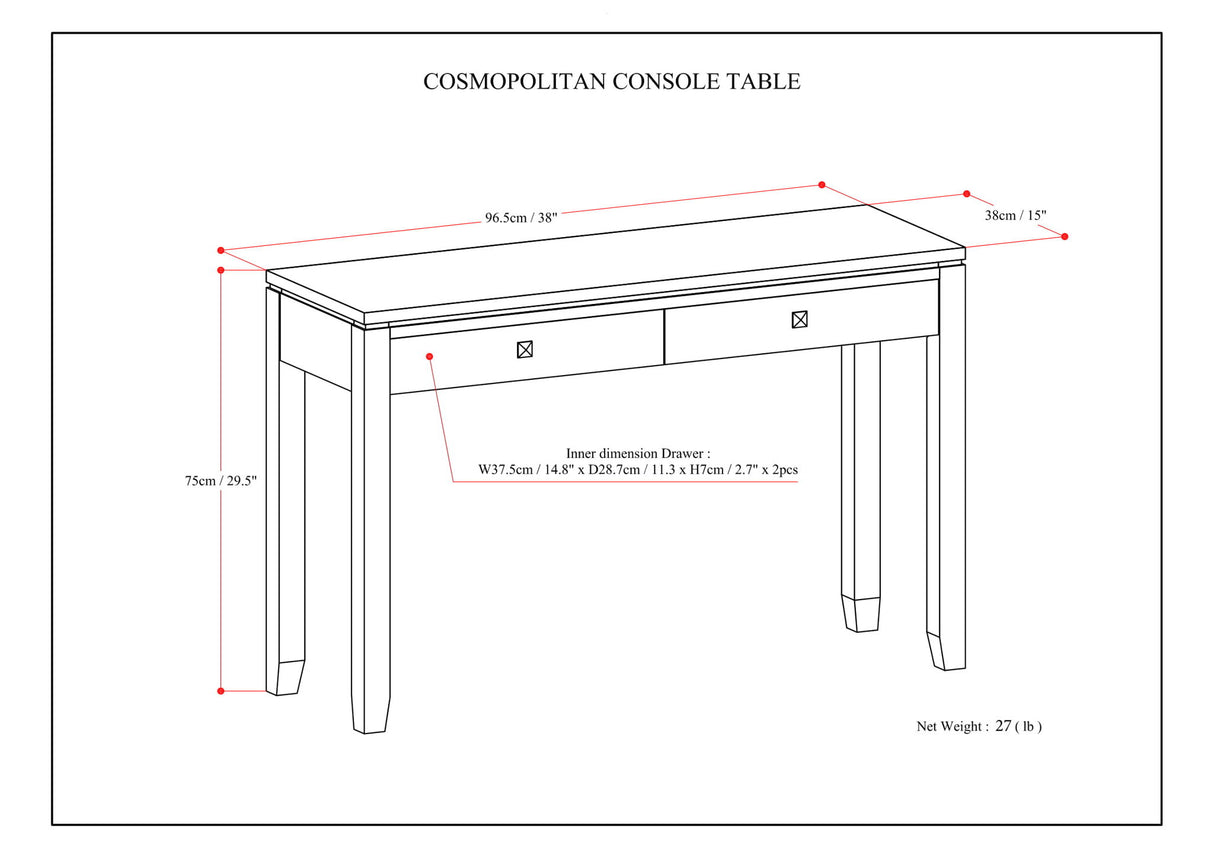 COSMOPOLITAN CONSOLE TABLE

96.5cm / 38"

38cm / 15"

75cm / 29.5"

Inner dimension Drawer :
W37.5cm / 14.8" x D28.7cm / 11.3 x H7cm / 2.7" x 2pcs

Net Weight : 27 ( lb )