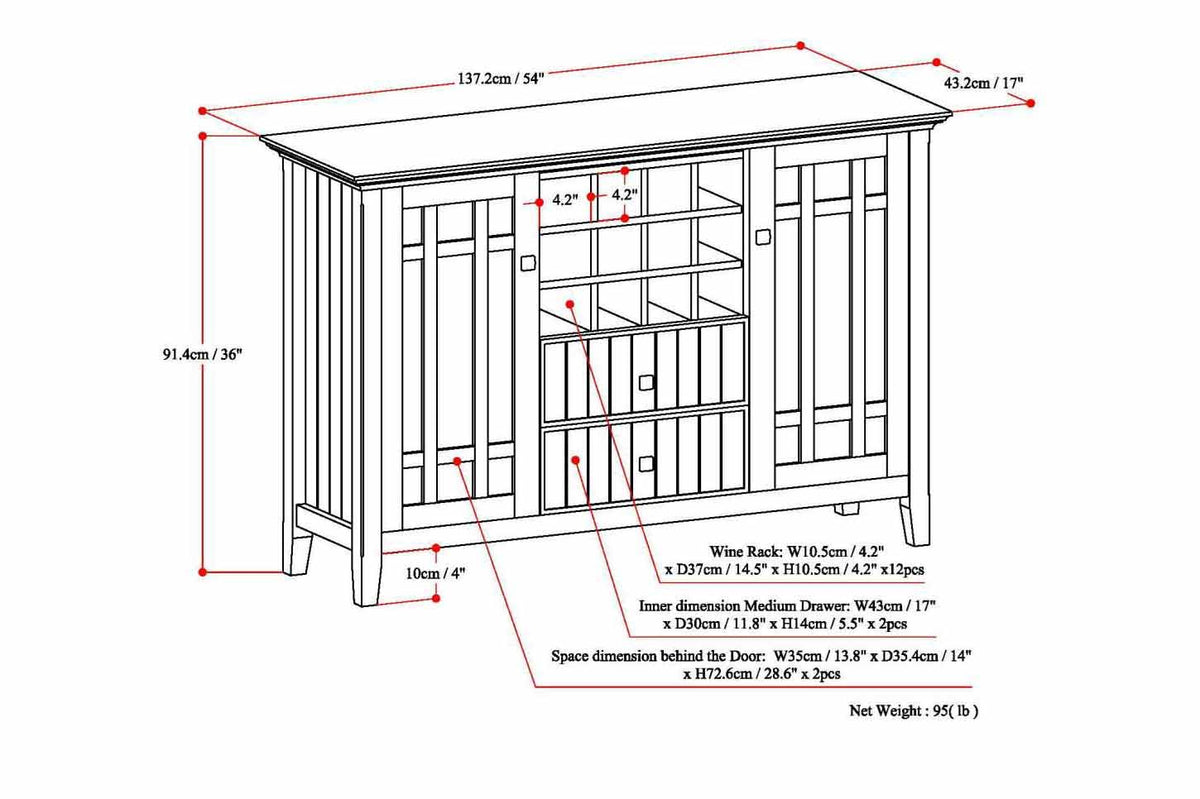 137.2cm / 54"

43.2cm / 17"

4.2"

4.2"

91.4cm / 36"

10cm / 4"

Wine Rack: W10.5cm / 4.2" x D37cm / 14.5" x H10.5cm / 4.2" x12pcs

Inner dimension Medium Drawer: W43cm / 17" x D30cm / 11.8" x H14cm / 5.5" x 2pcs

Space dimension behind the Door: W35cm / 13.8" x D35.4cm / 14" x H72.6cm / 28.6" x 2pcs

Net Weight : 95( lb )