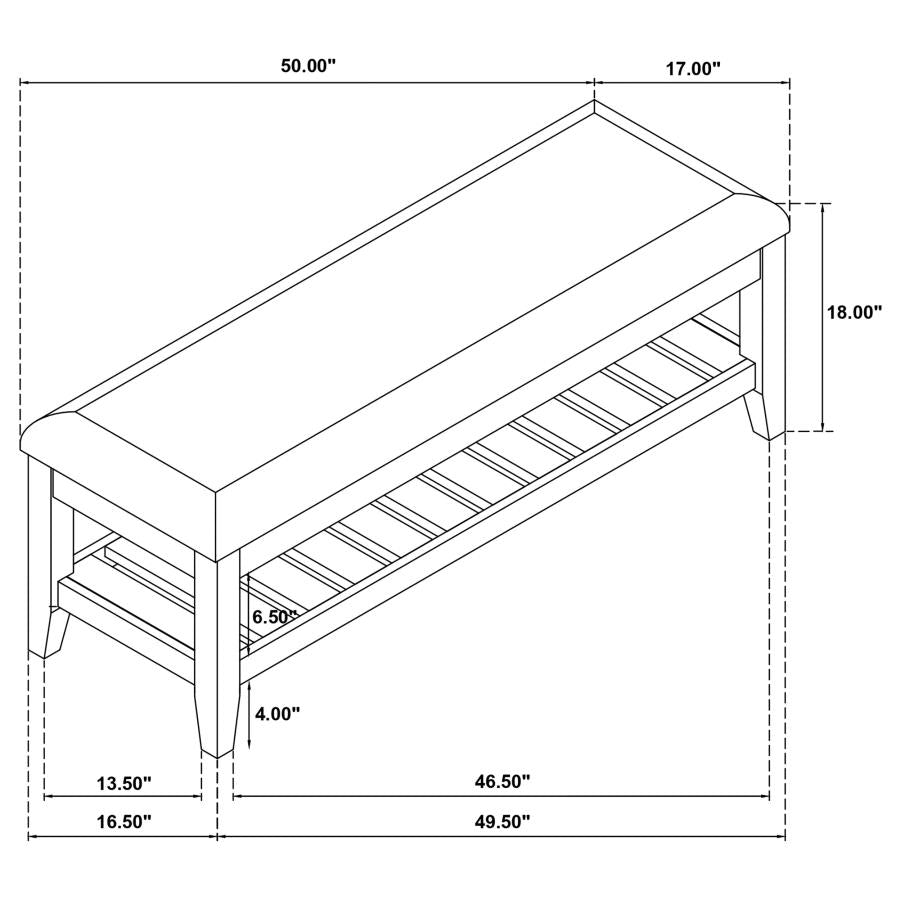 50.00"
17.00"
18.00"
6.50"
4.00"
13.50"
46.50"
16.50"
49.50"