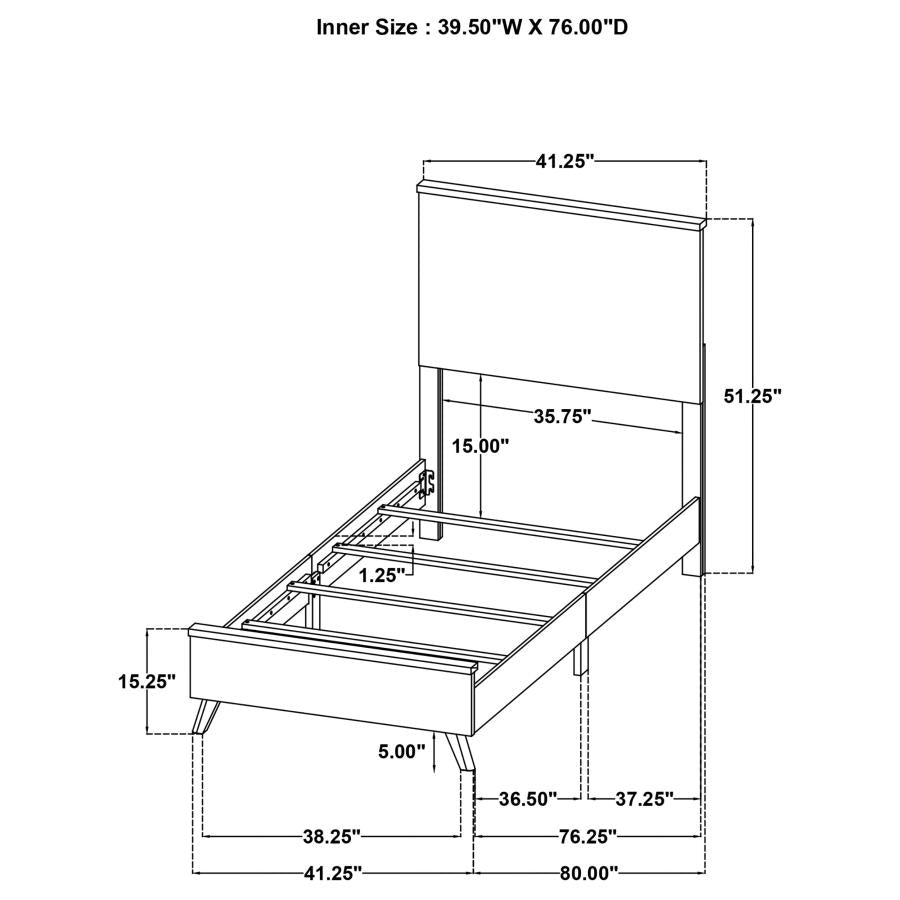 Inner Size : 39.50"W X 76.00"D

41.25"

51.25"

35.75"

15.00"

1.25"

15.25"

5.00"

36.50"

37.25"

38.25"

76.25"

41.25"

80.00"