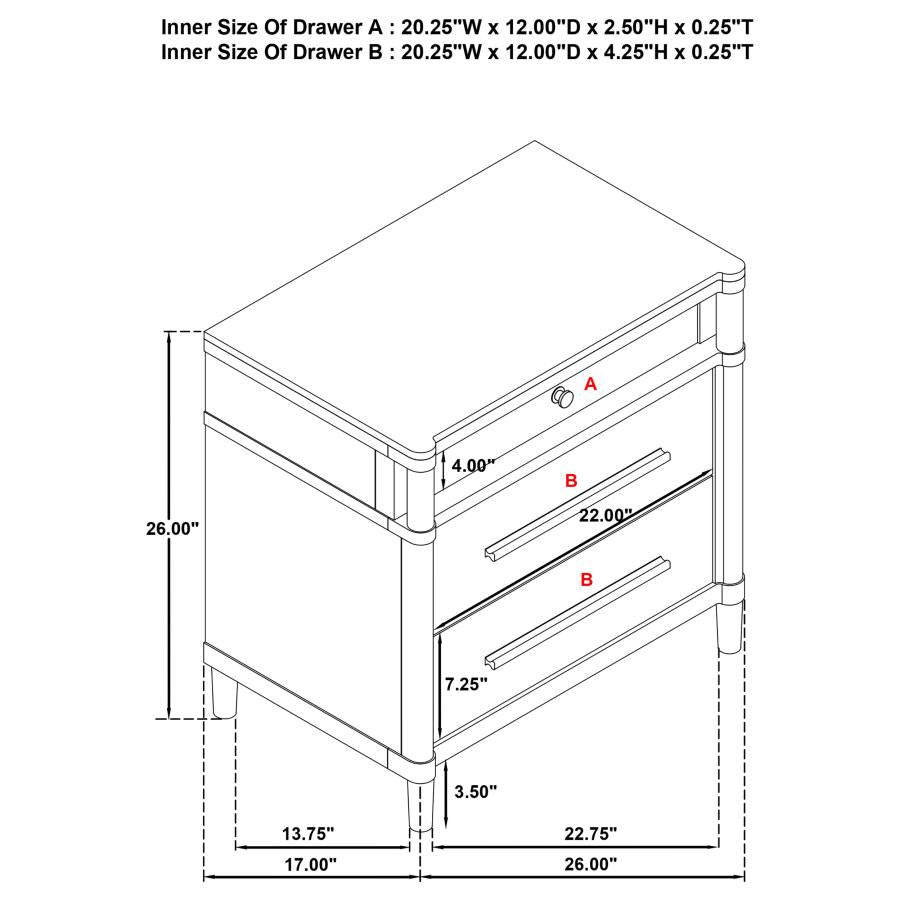 Inner Size Of Drawer A : 20.25"W x 12.00"D x 2.50"H x 0.25"T
Inner Size Of Drawer B : 20.25"W x 12.00"D x 4.25"H x 0.25"T

A

4.00"

B

22.00"

26.00"

B

7.25"

3.50"

13.75"

22.75"

17.00"

26.00"