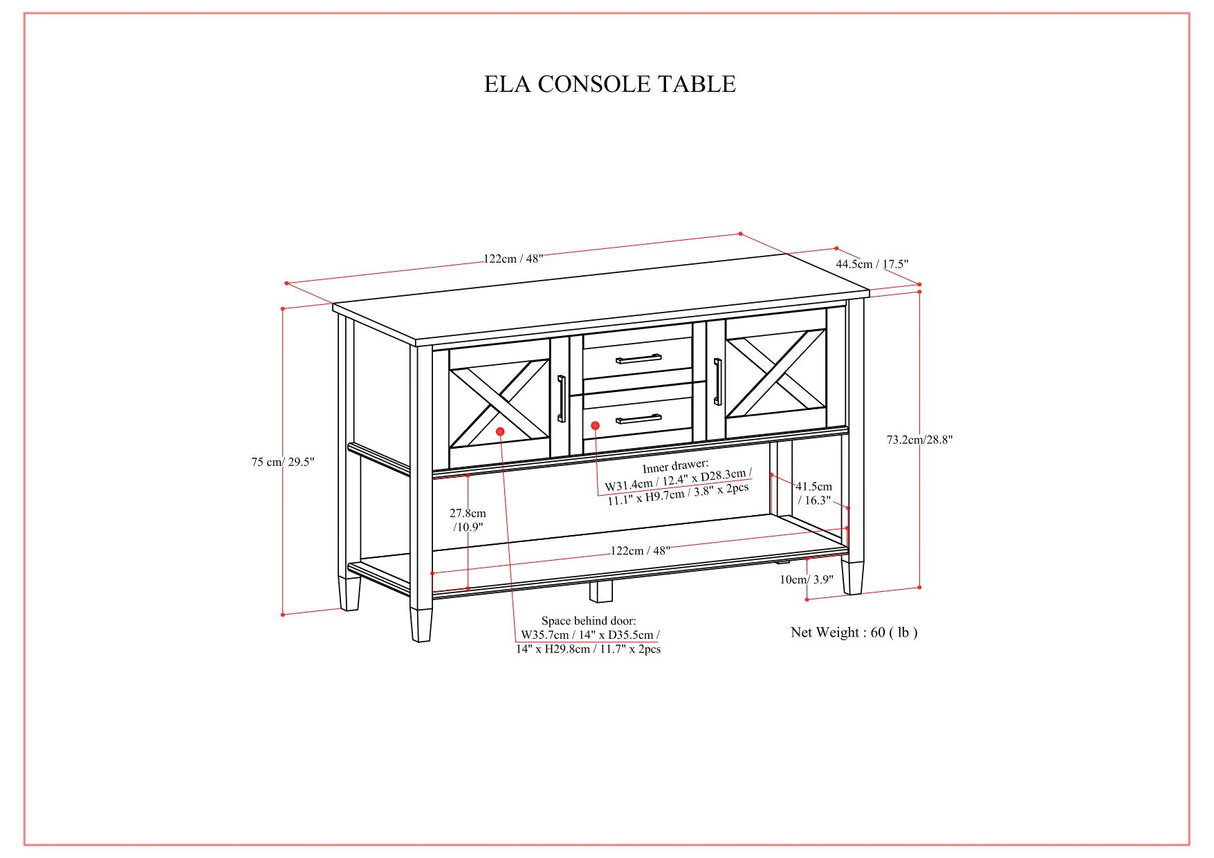 ELA CONSOLE TABLE

122cm / 48"

44.5cm / 17.5"

75 cm/ 29.5"

73.2cm/28.8"

Inner drawer:
W31.4cm / 12.4" x D28.3cm /
11.1" x H9.7cm / 3.8" x 2pcs

41.5cm
/ 16.3"

27.8cm
/10.9"

122cm / 48"

10cm/ 3.9"

Space behind door:
W35.7cm / 14" x D35.5cm /
14" x H29.8cm / 11.7" x 2pcs

Net Weight : 60 ( lb )