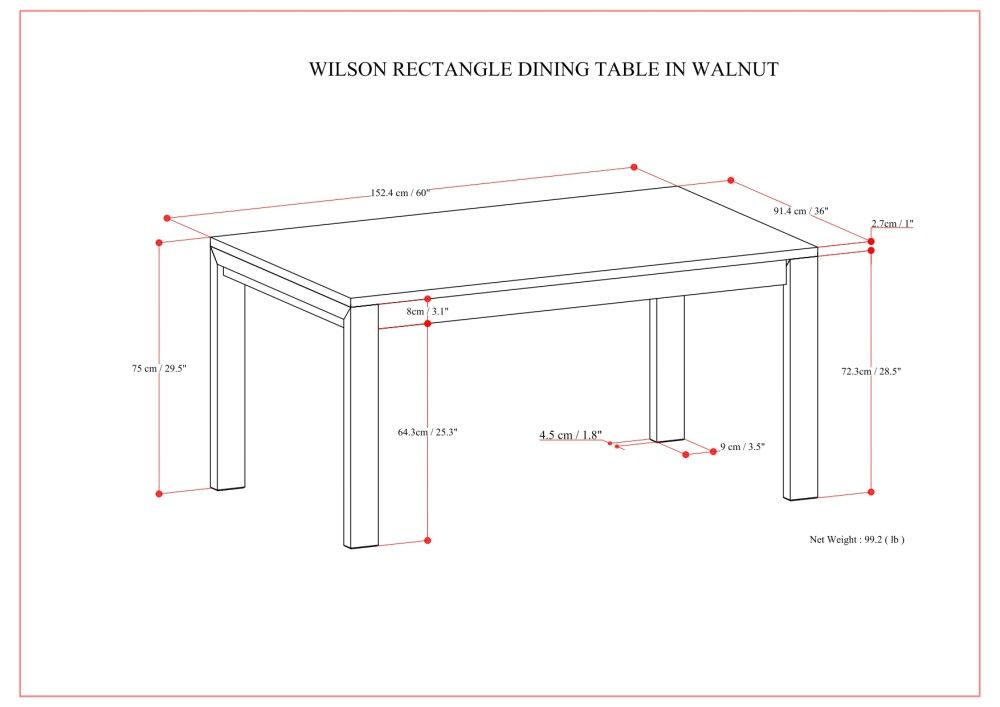 WILSON RECTANGLE DINING TABLE IN WALNUT

152.4 cm / 60"

91.4 cm / 36"

2.7cm / 1"

75 cm / 29.5"

8cm / 3.1"

72.3cm / 28.5"

64.3cm / 25.3"

4.5 cm / 1.8"

9 cm / 3.5"

Net Weight : 99.2 ( lb )