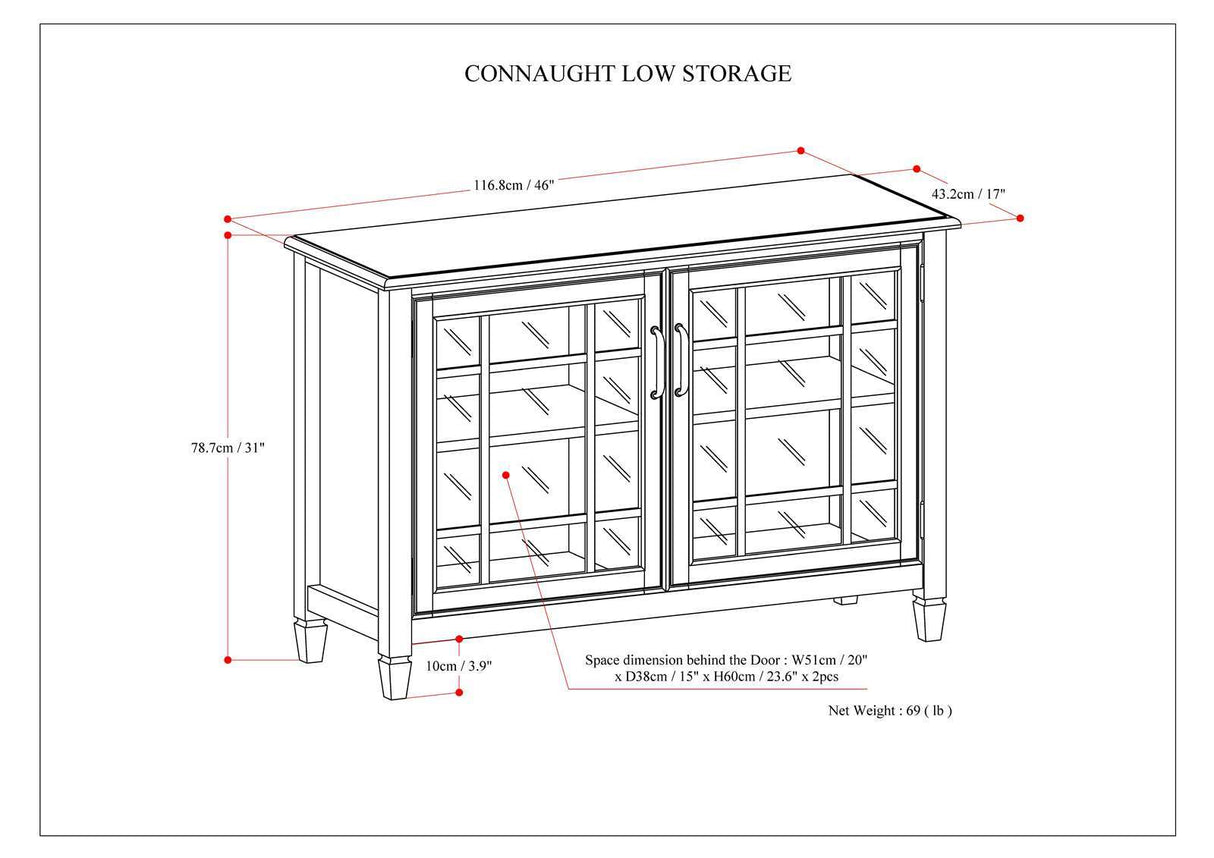 CONNAUGHT LOW STORAGE

116.8cm / 46"

43.2cm / 17"

78.7cm / 31"

10cm / 3.9"

Space dimension behind the Door : W51cm / 20" x D38cm / 15" x H60cm / 23.6" x 2pcs

Net Weight : 69 ( lb )