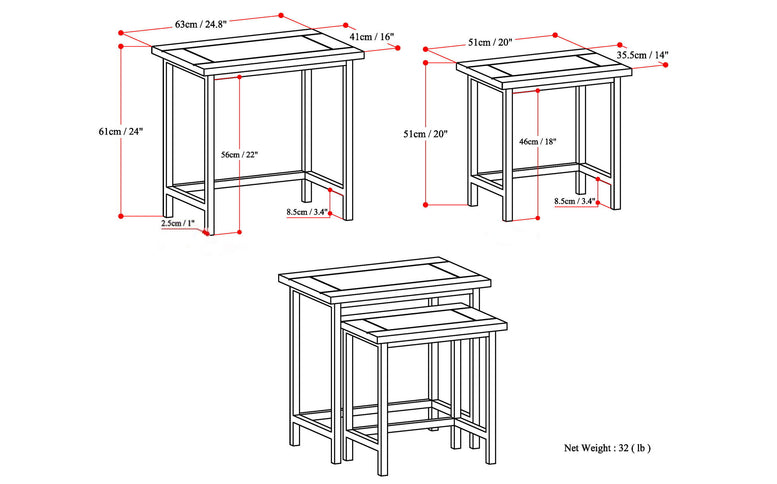 63cm / 24.8"
41cm / 16"
61cm / 24"
56cm / 22"
8.5cm / 3.4"
2.5cm / 1"

51cm / 20"
35.5cm / 14"
51cm / 20"
46cm / 18"
8.5cm / 3.4"

Net Weight : 32 ( lb )