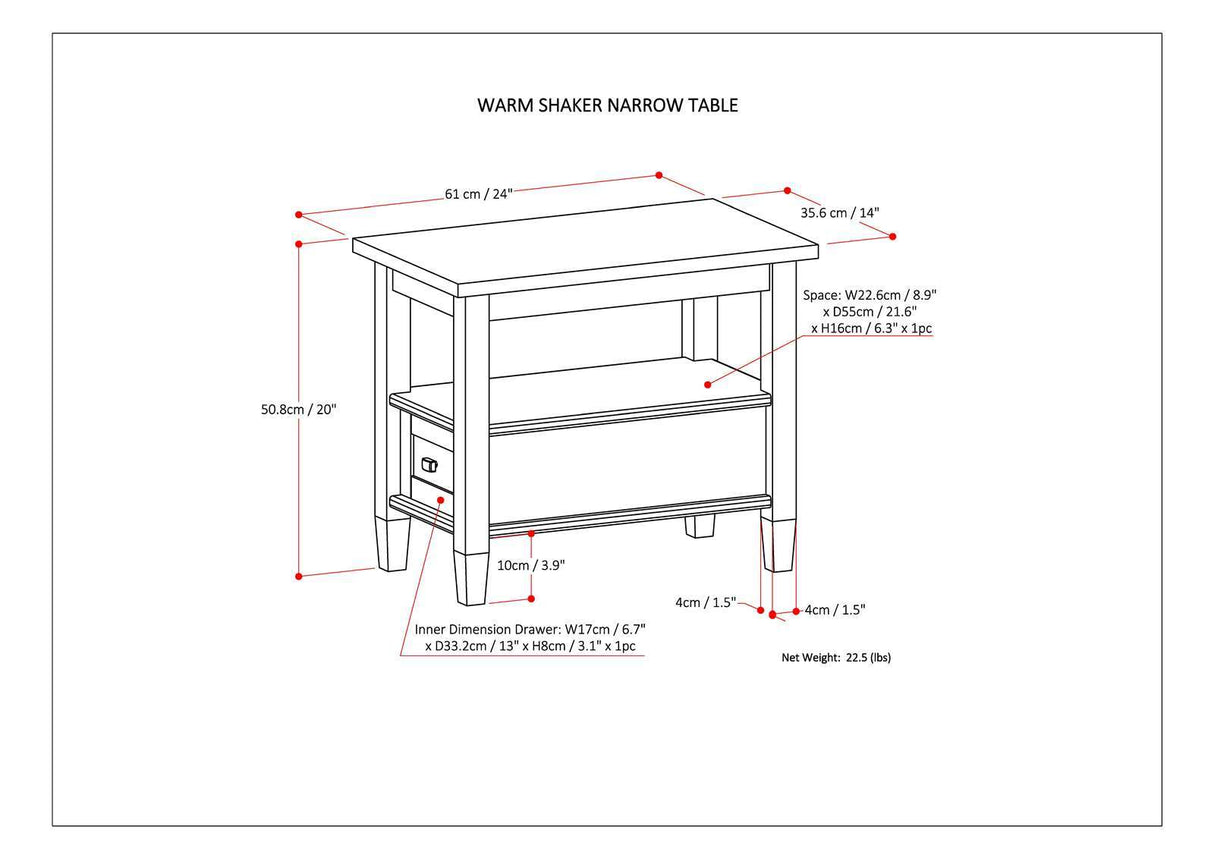 WARM SHAKER NARROW TABLE

61 cm / 24"

35.6 cm / 14"

Space: W22.6cm / 8.9" x D55cm / 21.6" x H16cm / 6.3" x 1pc

50.8cm / 20"

10cm / 3.9"

4cm / 1.5"

4cm / 1.5"

Inner Dimension Drawer: W17cm / 6.7" x D33.2cm / 13" x H8cm / 3.1" x 1pc

Net Weight: 22.5 (lbs)