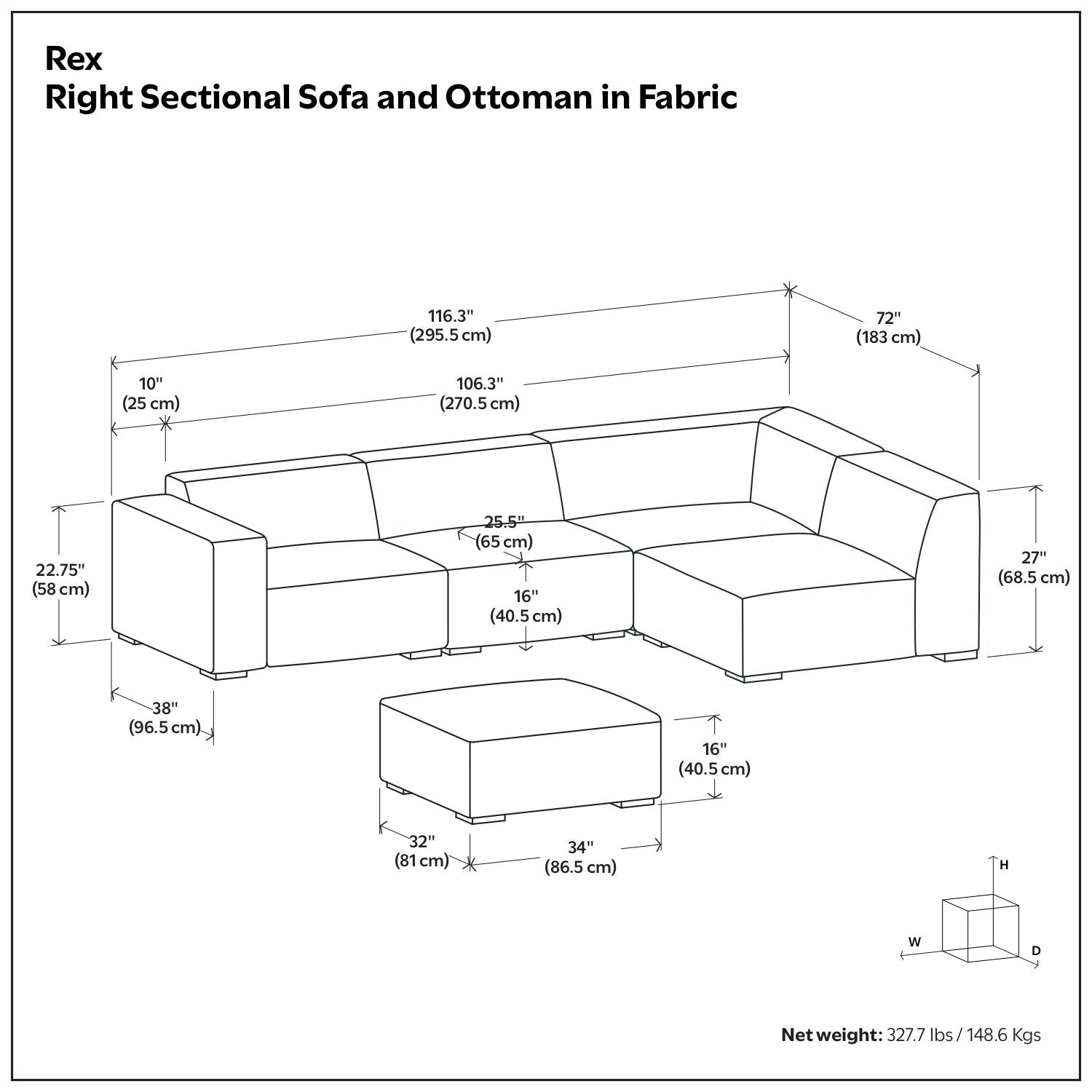 Rex
Right Sectional Sofa and Ottoman in Fabric

116.3"
(295.5 cm)

72"
(183 cm)

10"
(25 cm)

106.3"
(270.5 cm)

25.5"
(65 cm)

22.75"
(58 cm)

16"
(40.5 cm)

27"
(68.5 cm)

38"
(96.5 cm)

16"
(40.5 cm)

32"
(81 cm)

34"
(86.5 cm)

H
W
D

Net weight: 327.7 lbs / 148.6 Kgs