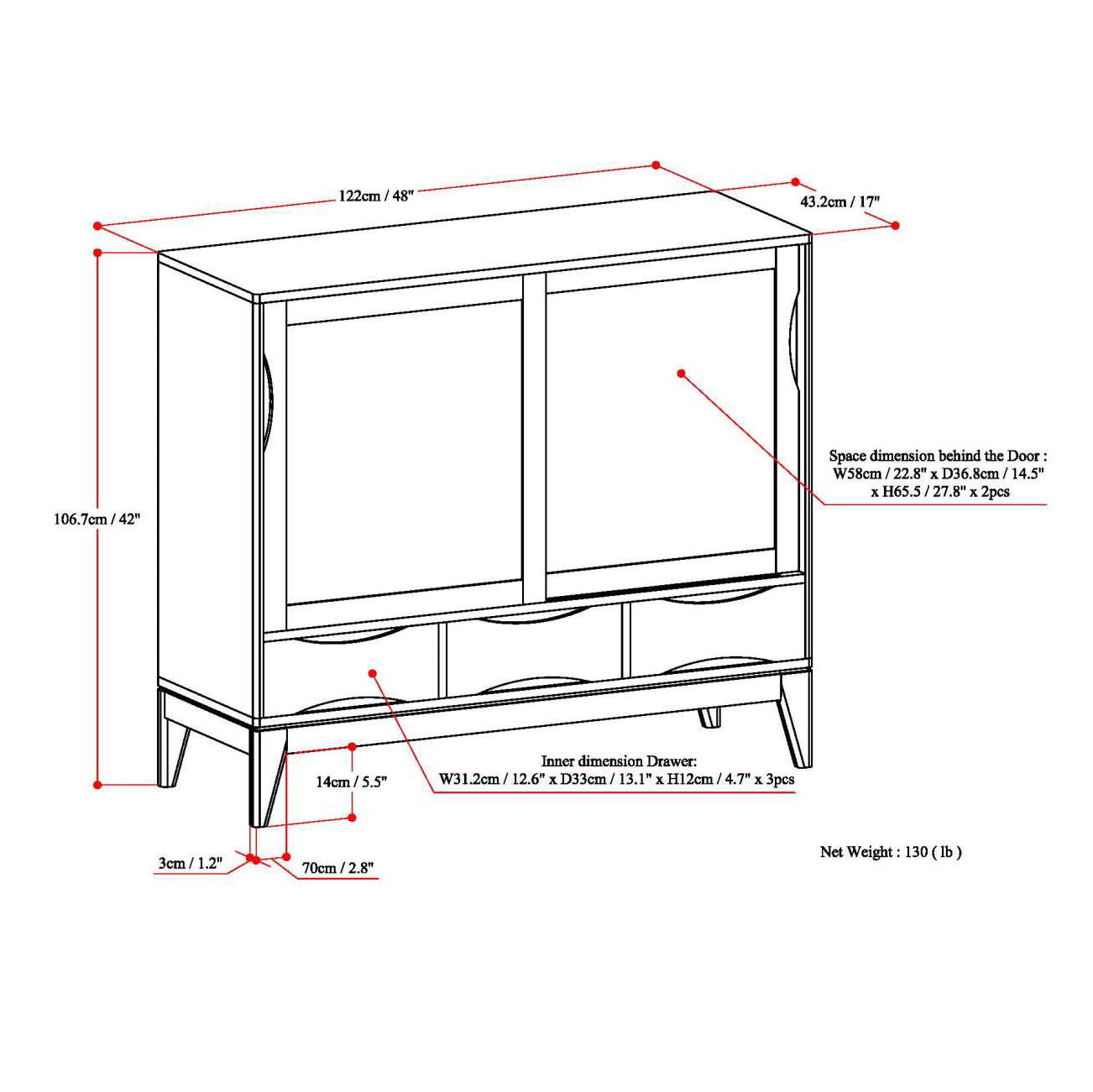 122cm / 48"

43.2cm / 17"

106.7cm / 42"

Space dimension behind the Door : W58cm / 22.8" x D36.8cm / 14.5" x H65.5 / 27.8" x 2pcs

Inner dimension Drawer: W31.2cm / 12.6" x D33cm / 13.1" x H12cm / 4.7" x 3pcs

14cm / 5.5"

3cm / 1.2"

70cm / 2.8"

Net Weight : 130 ( lb )