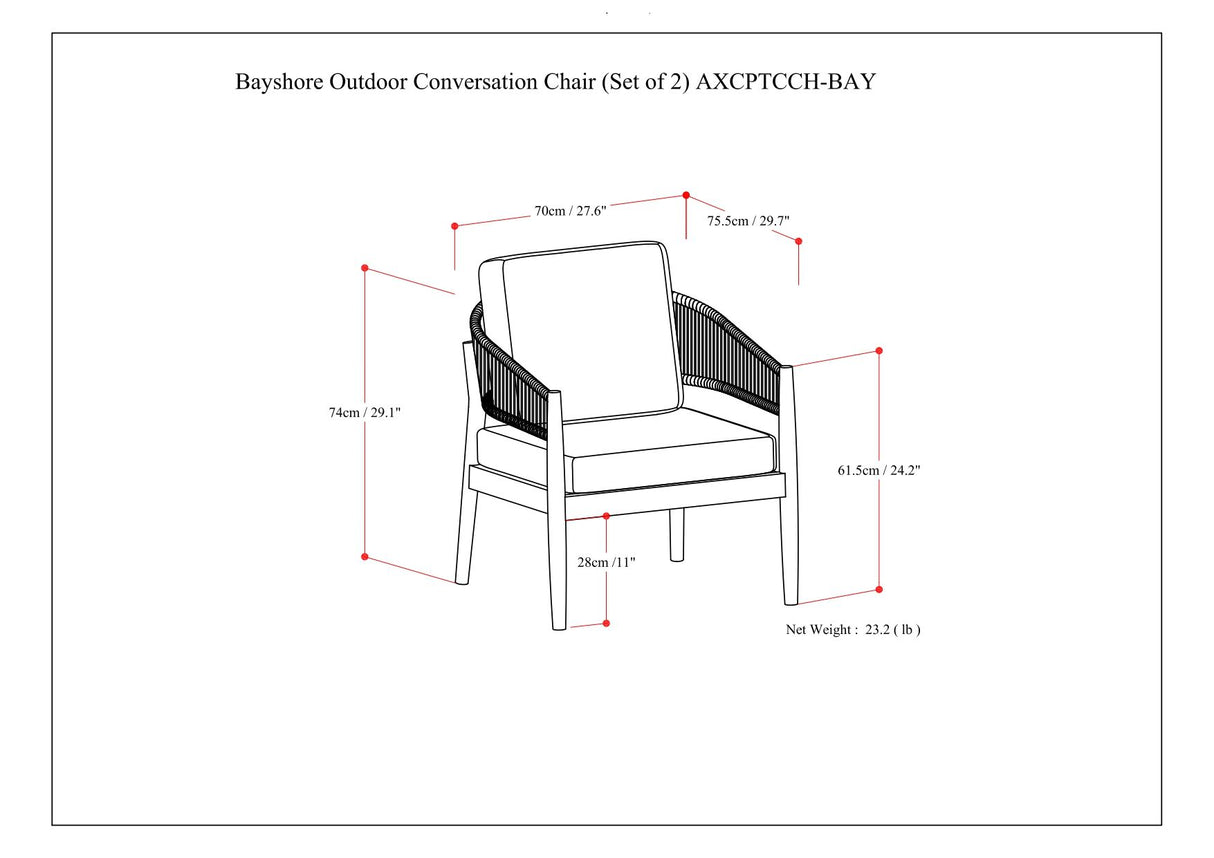 Bayshore Outdoor Conversation Chair (Set of 2) AXCPTCCH-BAY

70cm / 27.6"

75.5cm / 29.7"

74cm / 29.1"

61.5cm / 24.2"

28cm /11"

Net Weight : 23.2 ( lb )