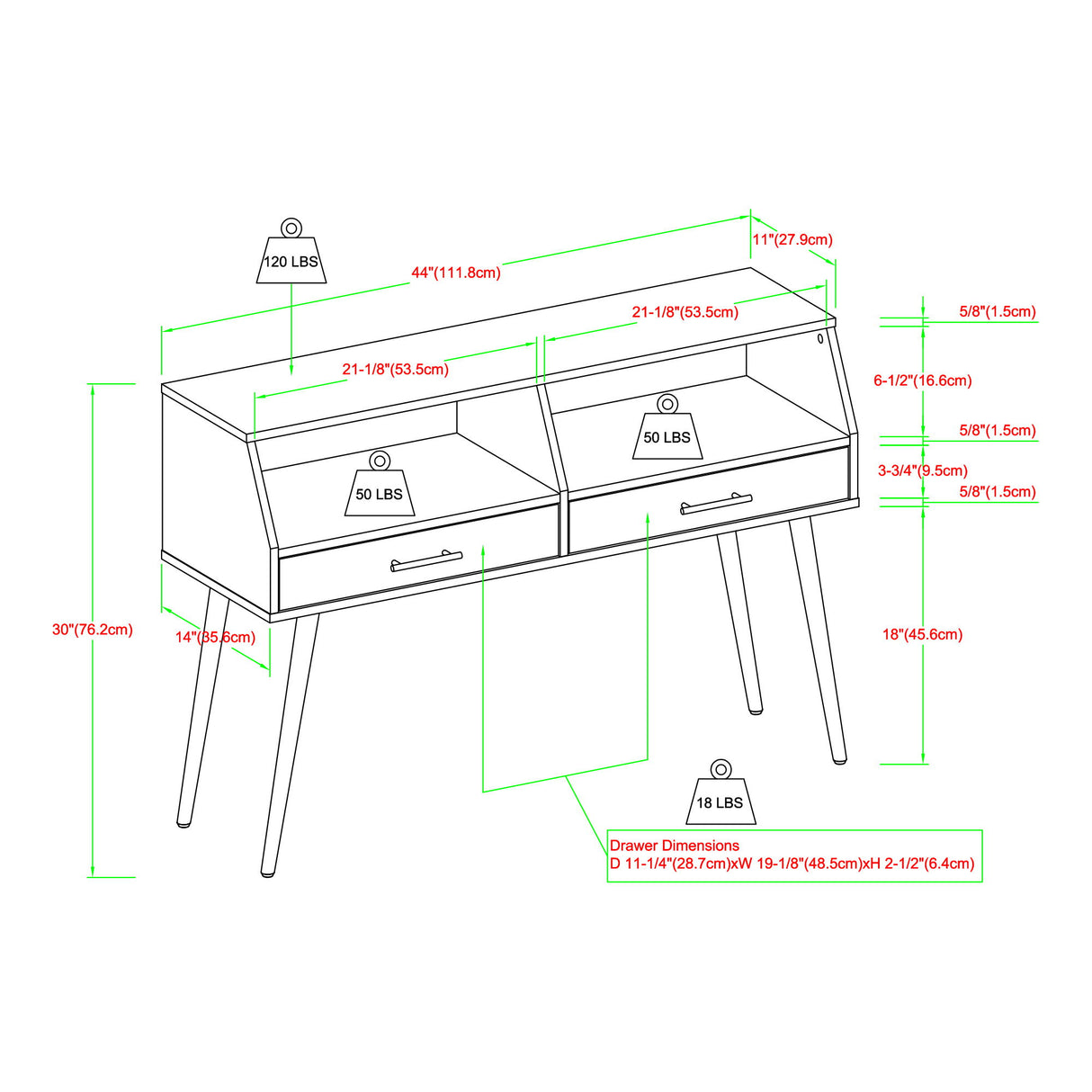 120 LBS

44"(111.8cm)

11"(27.9cm)

21-1/8"(53.5cm)

21-1/8"(53.5cm)

5/8"(1.5cm)

6-1/2"(16.6cm)

5/8"(1.5cm)

3-3/4"(9.5cm)

5/8"(1.5cm)

50 LBS

50 LBS

30"(76.2cm)

14"(35.6cm)

18"(45.6cm)

18 LBS

Drawer Dimensions
D 11-1/4"(28.7cm)xW 19-1/8"(48.5cm)xH 2-1/2"(6.4cm)