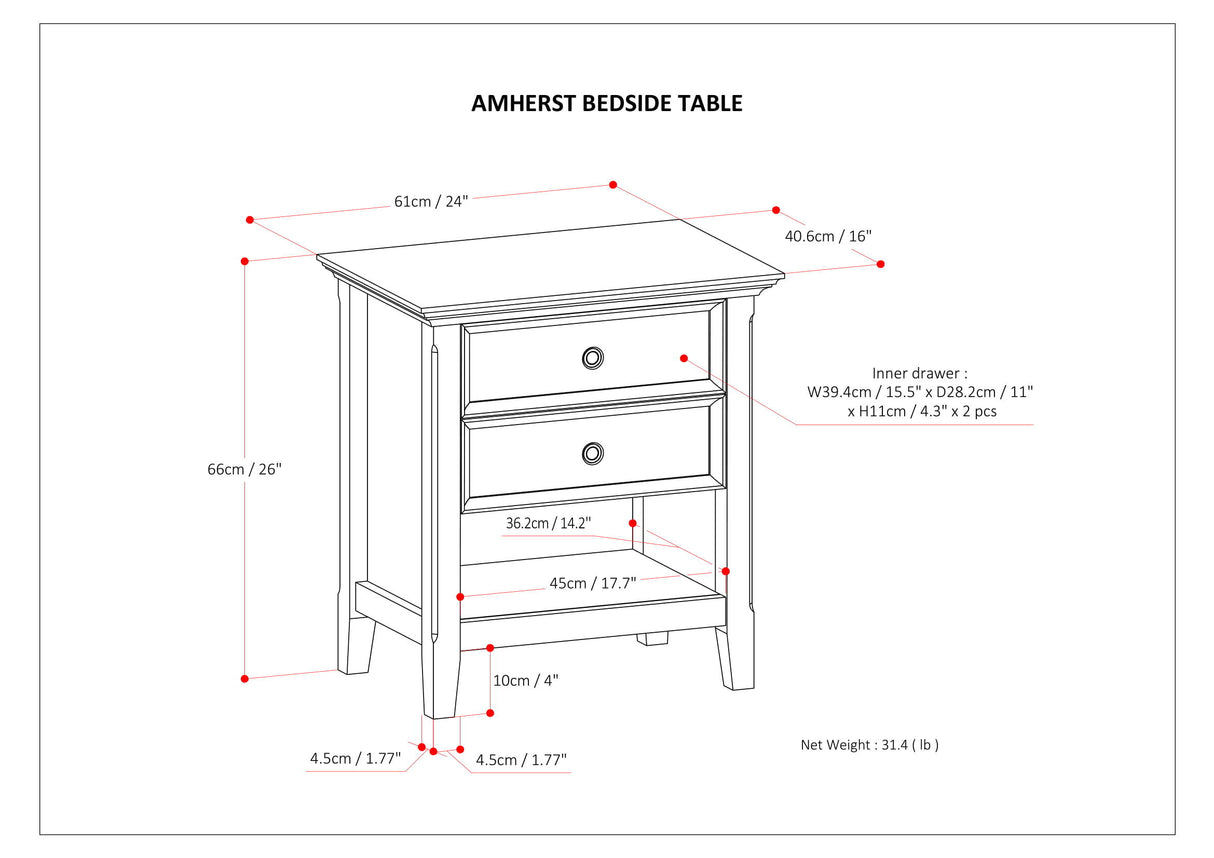 AMHERST BEDSIDE TABLE

61cm / 24"

40.6cm / 16"

66cm / 26"

Inner drawer :
W39.4cm / 15.5" x D28.2cm / 11"
x H11cm / 4.3" x 2 pcs

36.2cm / 14.2"

45cm / 17.7"

10cm / 4"

4.5cm / 1.77"

4.5cm / 1.77"

Net Weight : 31.4 ( lb )