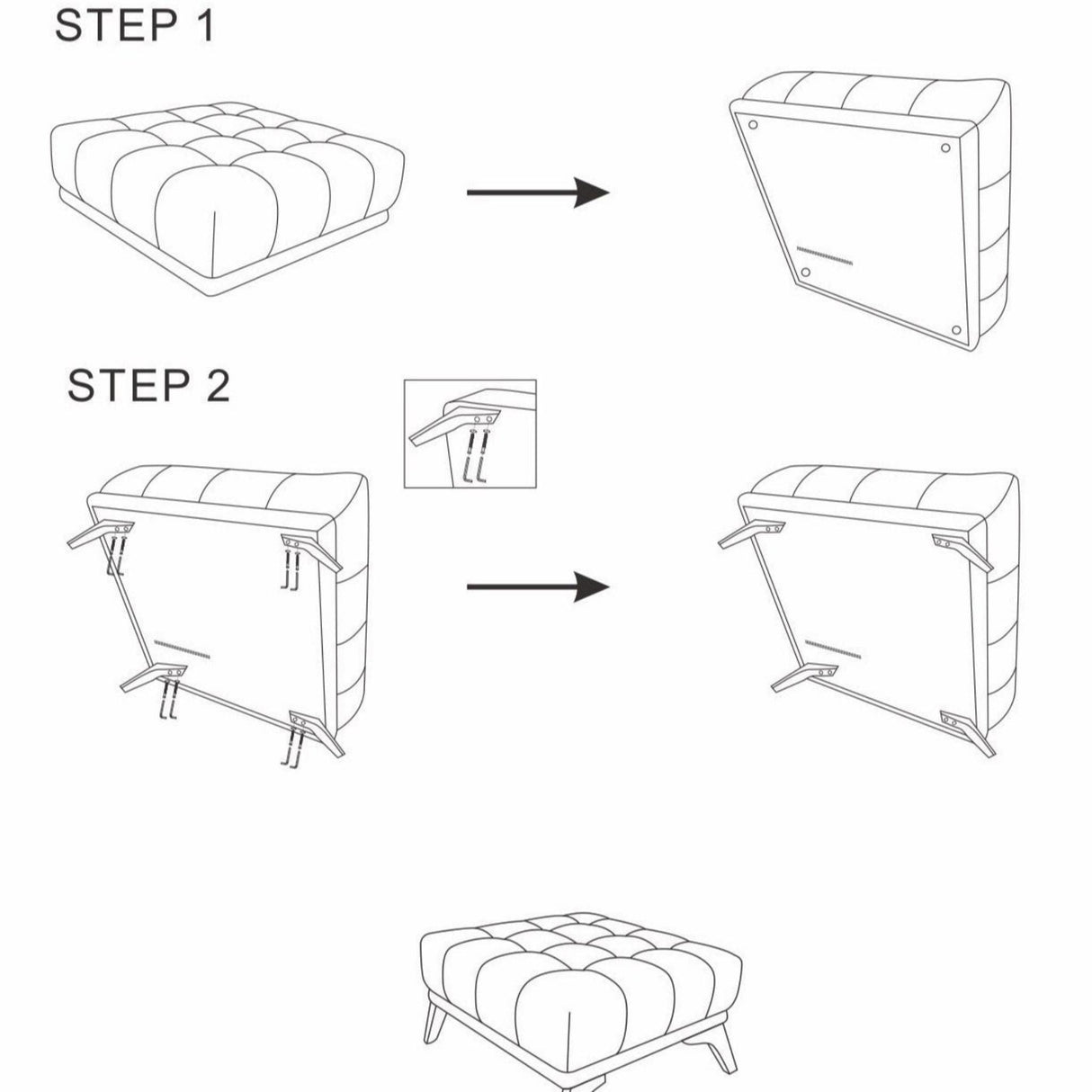 STEP 1

STEP 2