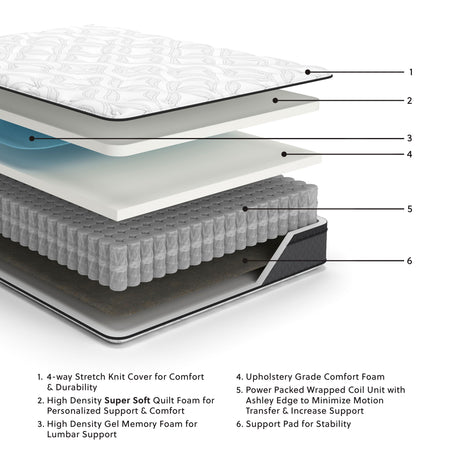 1
2
3
4
5
6

1. 4-way Stretch Knit Cover for Comfort & Durability
2. High Density Super Soft Quilt Foam for Personalized Support & Comfort
3. High Density Gel Memory Foam for Lumbar Support

4. Upholstery Grade Comfort Foam
5. Power Packed Wrapped Coil Unit with Ashley Edge to Minimize Motion Transfer & Increase Support
6. Support Pad for Stability