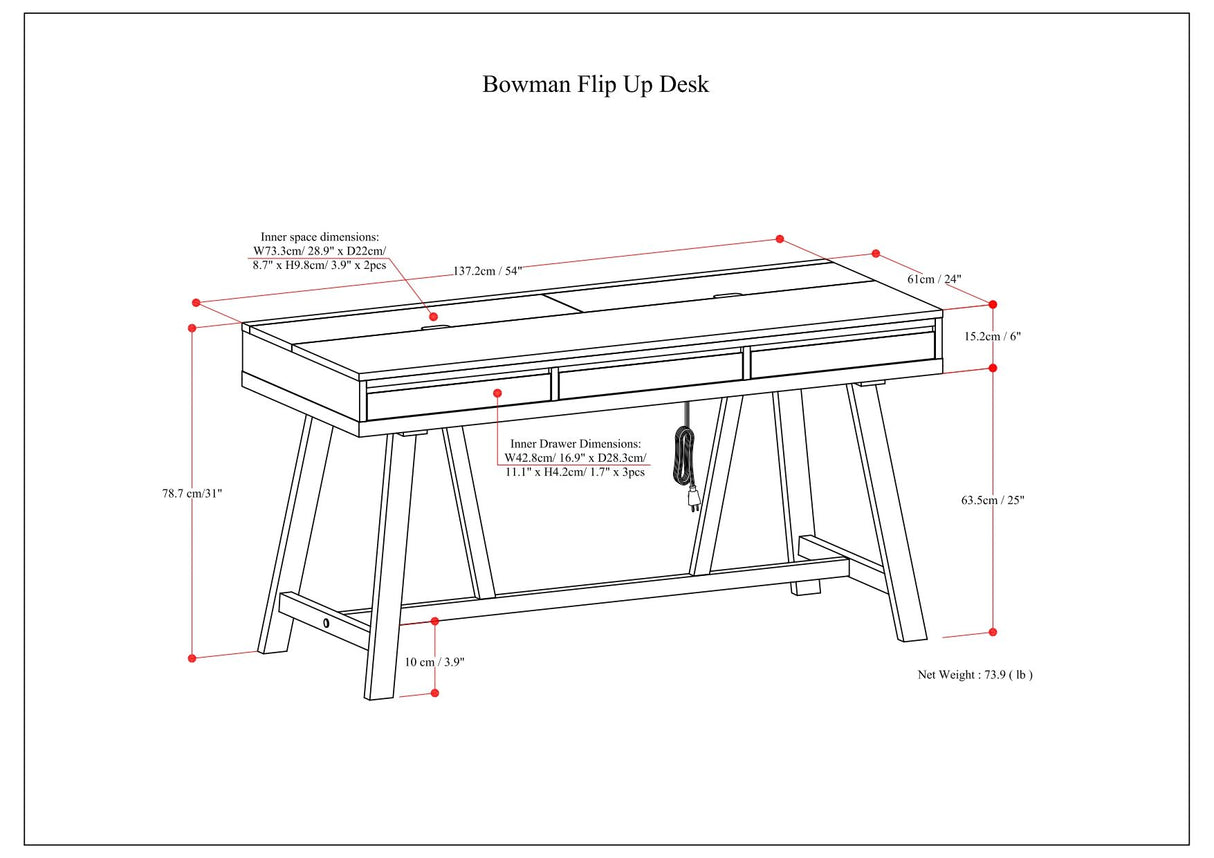 Bowman Flip Up Desk

Inner space dimensions:
W73.3cm/ 28.9" x D22cm/
8.7" x H9.8cm/ 3.9" x 2pcs

137.2cm / 54"

61cm / 24"

15.2cm / 6"

Inner Drawer Dimensions:
W42.8cm/ 16.9" x D28.3cm/
11.1" x H4.2cm/ 1.7" x 3pcs

78.7 cm/31"

63.5cm / 25"

10 cm / 3.9"

Net Weight : 73.9 ( lb )