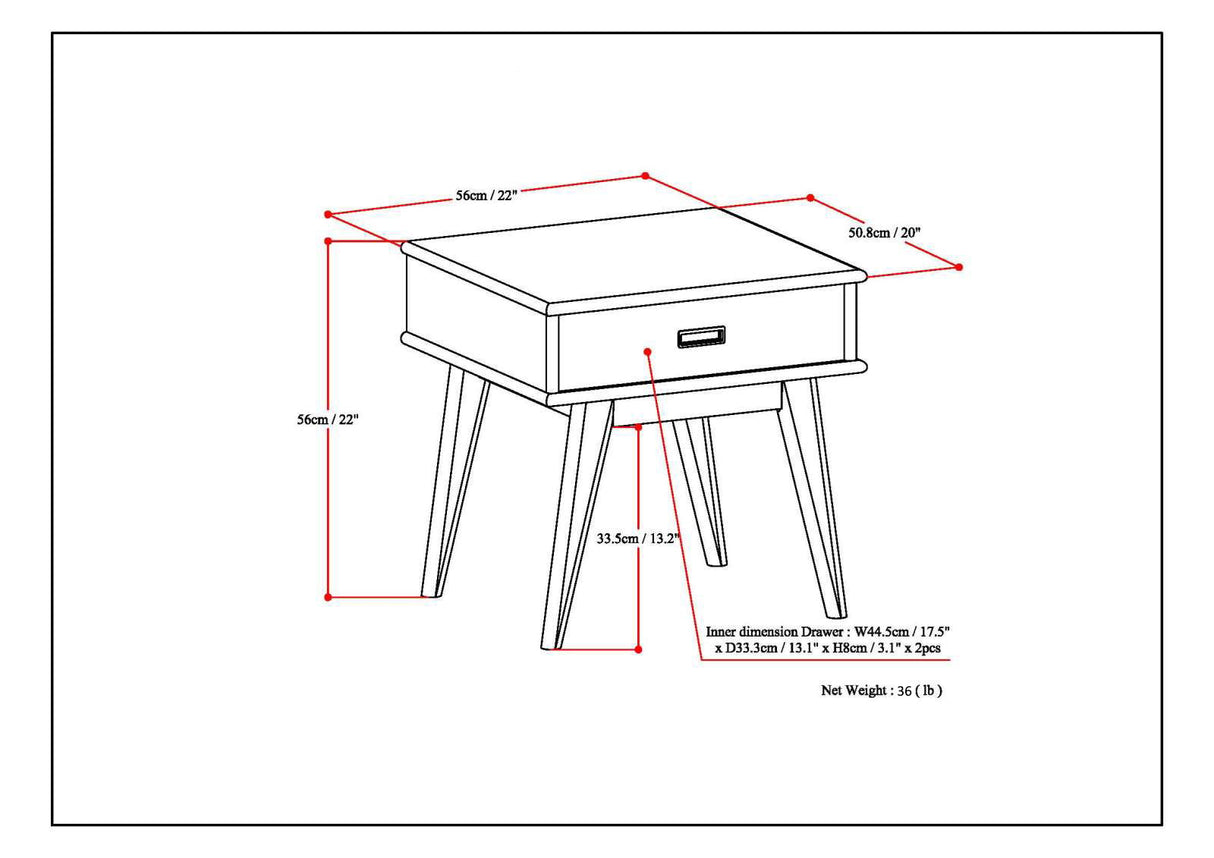 56cm / 22"

50.8cm / 20"

56cm / 22"

33.5cm / 13.2"

Inner dimension Drawer : W44.5cm / 17.5" x D33.3cm / 13.1" x H8cm / 3.1" x 2pcs

Net Weight : 36 ( lb )