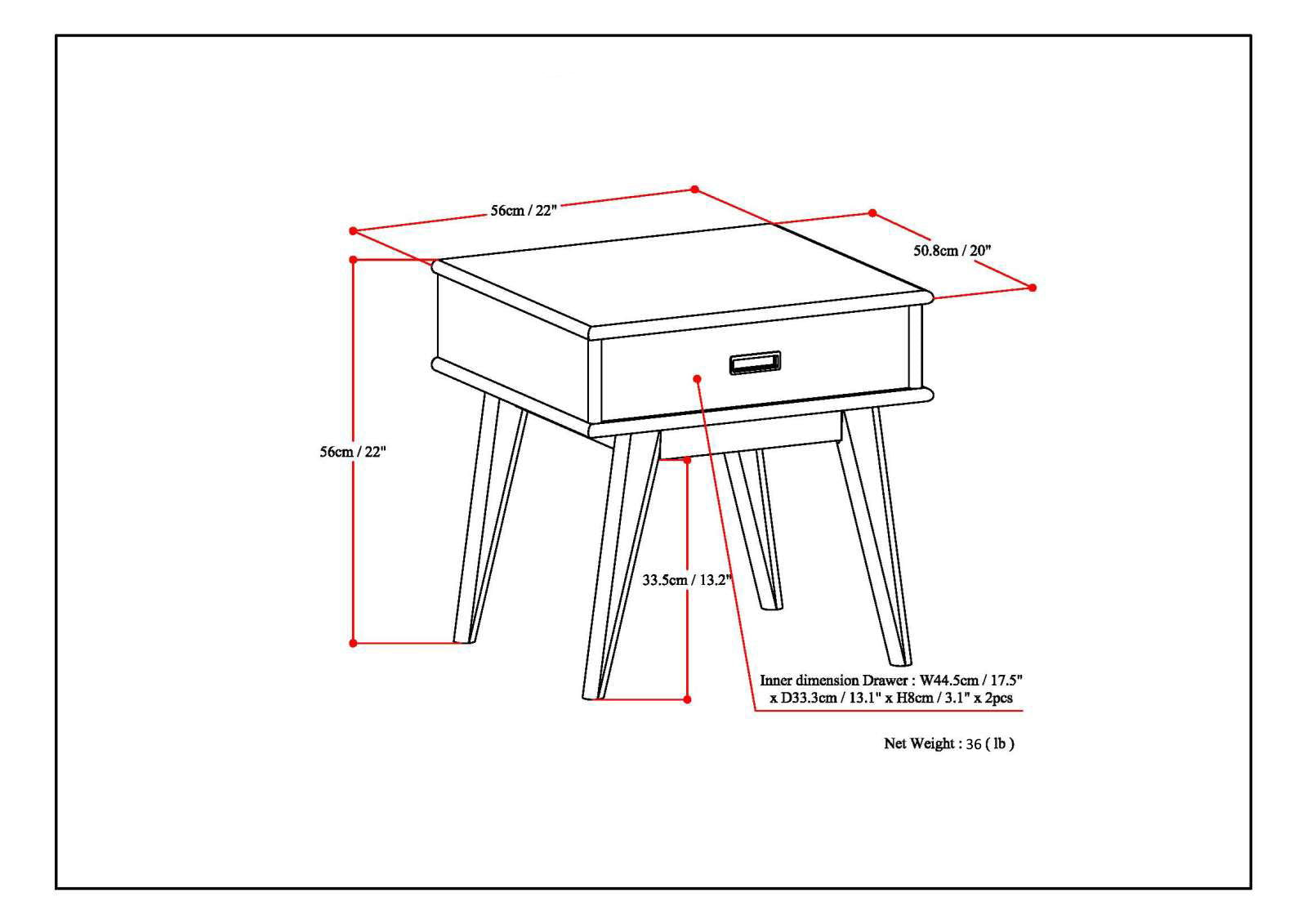 56cm / 22"

50.8cm / 20"

56cm / 22"

33.5cm / 13.2"

Inner dimension Drawer : W44.5cm / 17.5" x D33.3cm / 13.1" x H8cm / 3.1" x 2pcs

Net Weight : 36 ( lb )