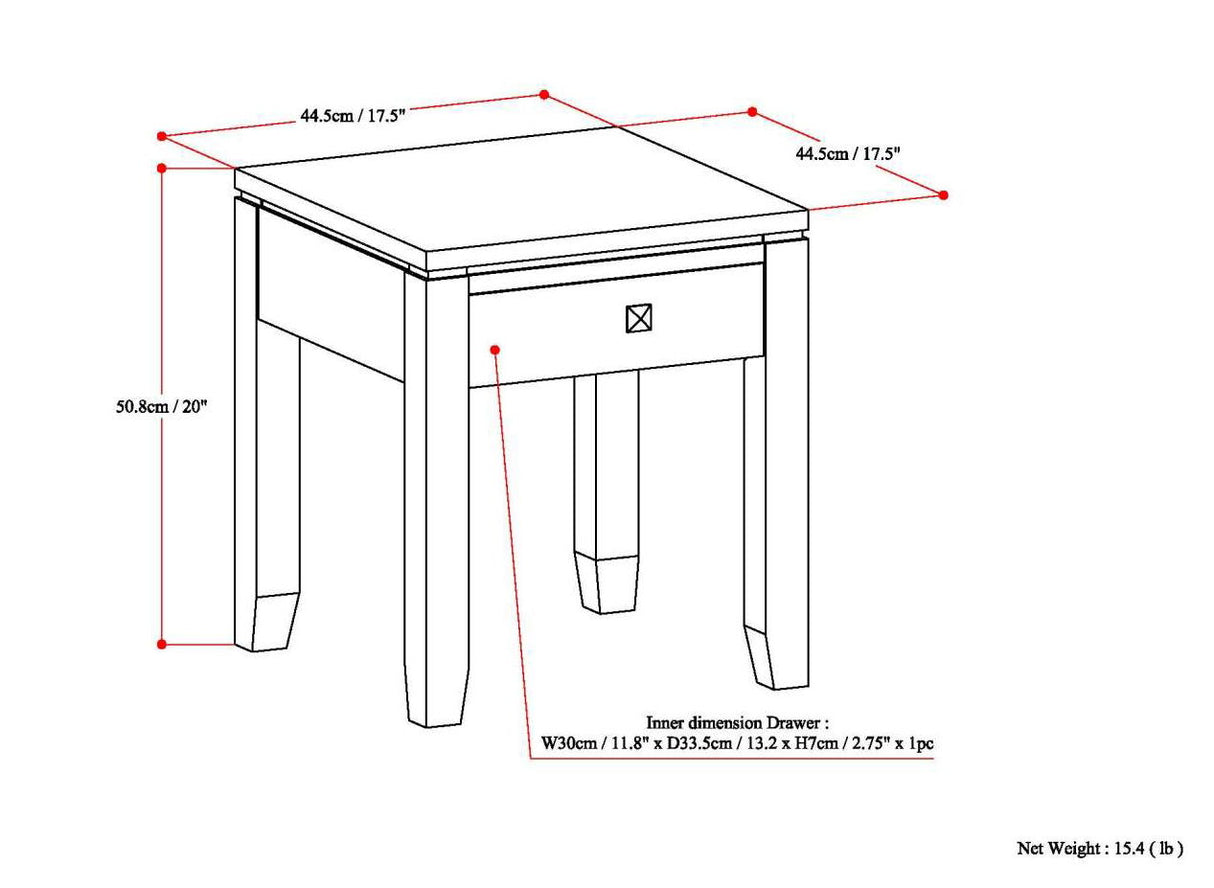 44.5cm / 17.5"

44.5cm / 17.5"

50.8cm / 20"

Inner dimension Drawer :
W30cm / 11.8" x D33.5cm / 13.2 x H7cm / 2.75" x 1pc

Net Weight : 15.4 ( lb )