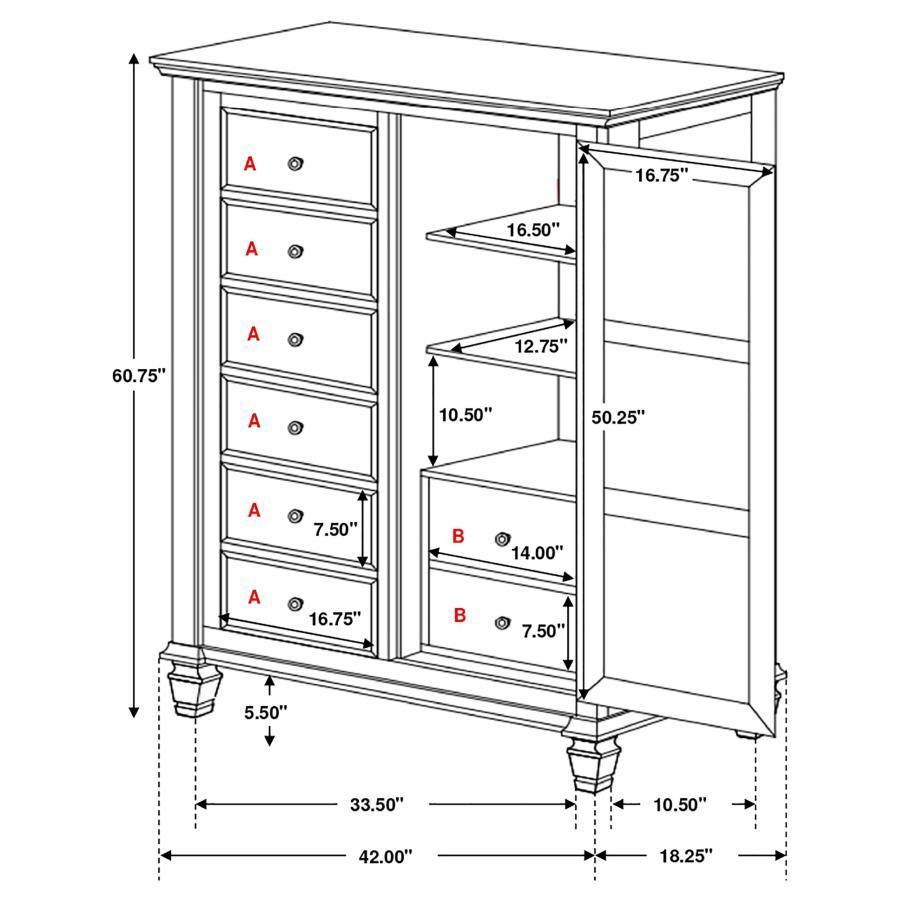 60.75"

A
A
A
A
A
7.50"
A
16.75"

16.75"
16.50"
12.75"
10.50"
50.25"
B
14.00"
B
7.50"

5.50"

33.50"
10.50"
42.00"
18.25"