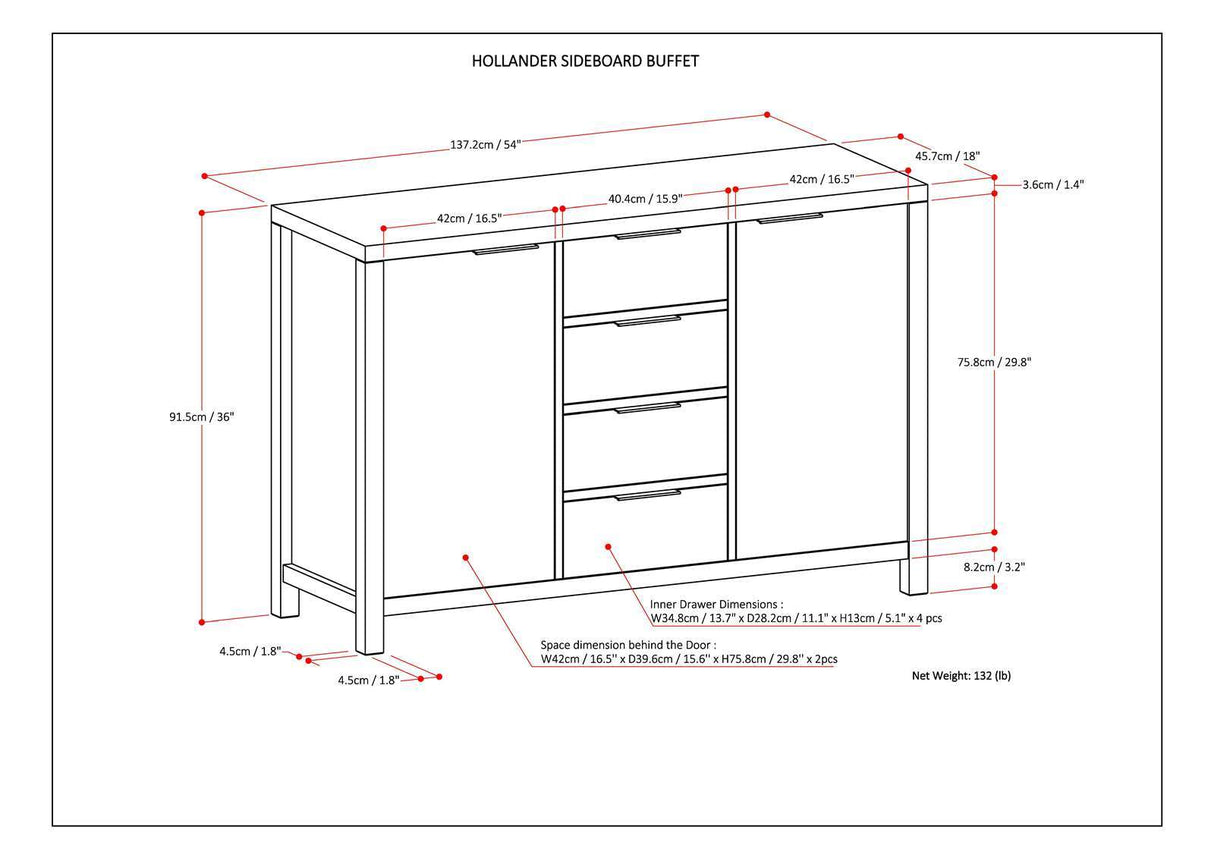 HOLLANDER SIDEBOARD BUFFET

137.2cm / 54"

45.7cm / 18"

3.6cm / 1.4"

42cm / 16.5"

40.4cm / 15.9"

42cm / 16.5"

91.5cm / 36"

75.8cm / 29.8"

8.2cm / 3.2"

Inner Drawer Dimensions :
W34.8cm / 13.7" x D28.2cm / 11.1" x H13cm / 5.1" x 4 pcs

Space dimension behind the Door :
W42cm / 16.5'' x D39.6cm / 15.6'' x H75.8cm / 29.8'' x 2pcs

4.5cm / 1.8"

4.5cm / 1.8"

Net Weight: 132 (lb)