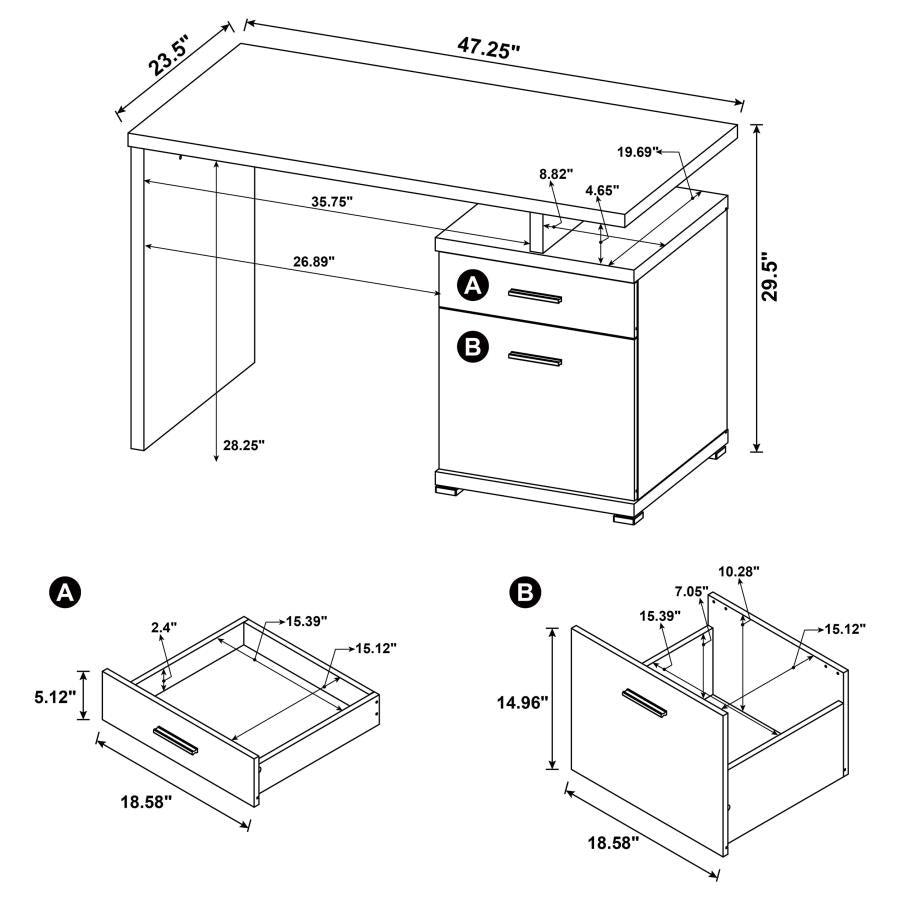 23.5"
47.25"
19.69"
8.82"
4.65"
35.75"
26.89"
29.5"
A
B
28.25"

A
2.4"
15.39"
15.12"
5.12"
18.58"

B
10.28"
7.05"
15.39"
15.12"
14.96"
18.58"