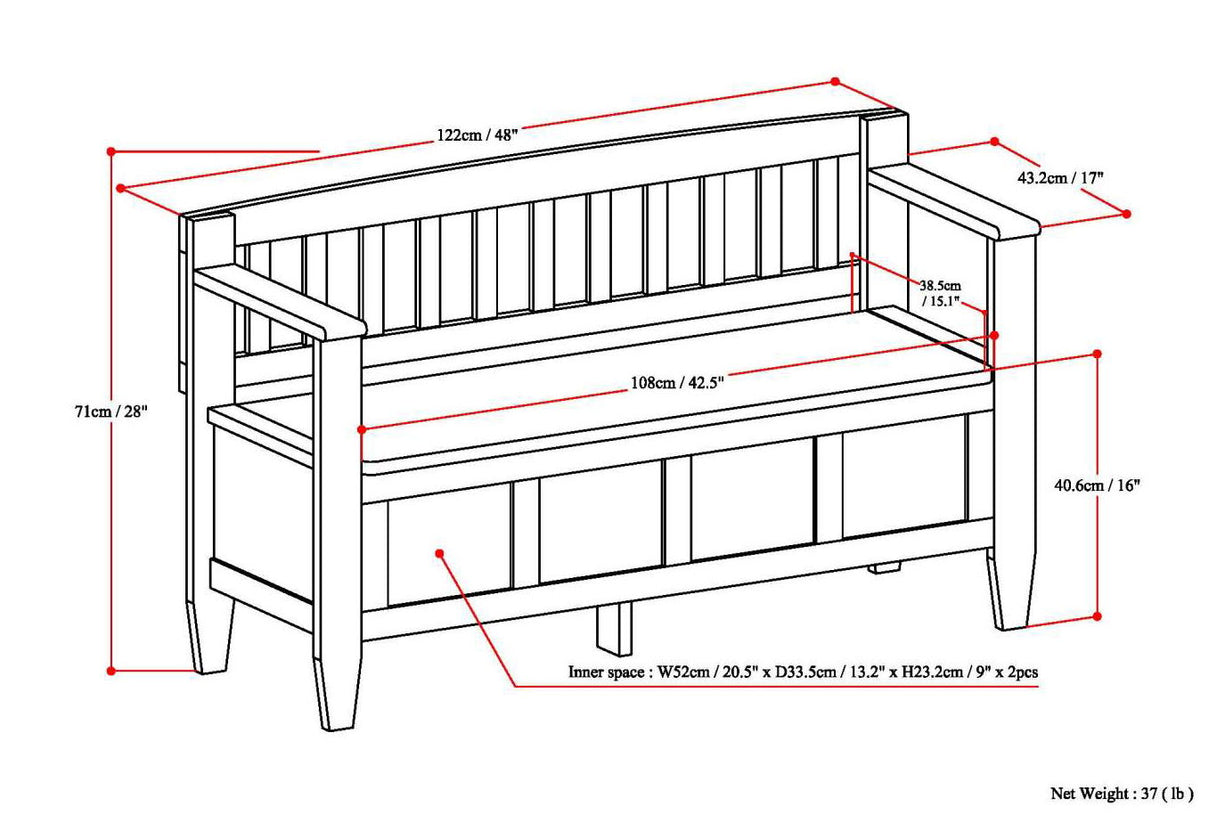 122cm / 48"

43.2cm / 17"

38.5cm / 15.1"

71cm / 28"

108cm / 42.5"

40.6cm / 16"

Inner space : W52cm / 20.5" x D33.5cm / 13.2" x H23.2cm / 9" x 2pcs

Net Weight : 37 ( lb )