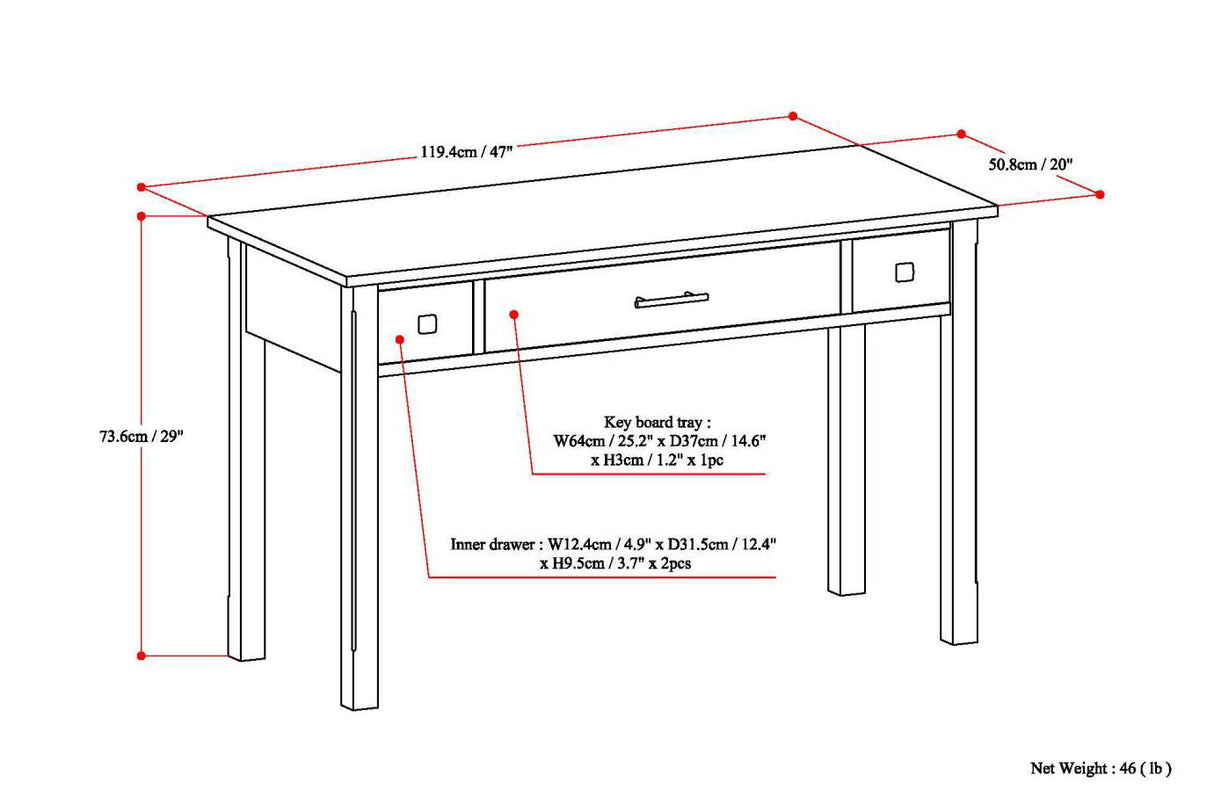 119.4cm / 47"

50.8cm / 20"

73.6cm / 29"

Key board tray :
W64cm / 25.2" x D37cm / 14.6"
x H3cm / 1.2" x 1pc

Inner drawer : W12.4cm / 4.9" x D31.5cm / 12.4"
x H9.5cm / 3.7" x 2pcs

Net Weight : 46 ( lb )