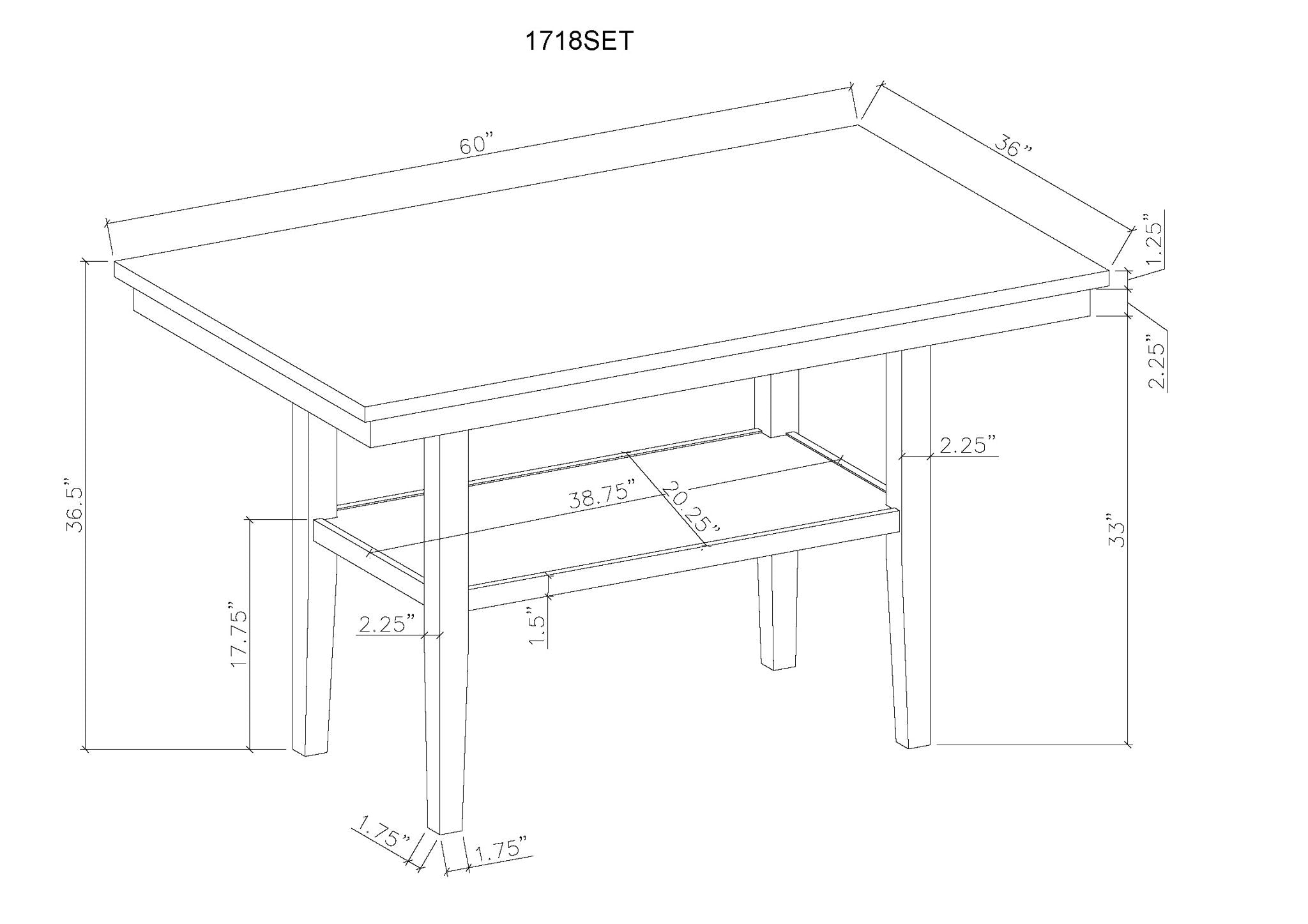 1718SET

60"

36"

1.25"

2.25"

36.5"

2.25"

38.75"

20.25"

33"

17.75"

2.25"

1.5"

1.75"

1.75"