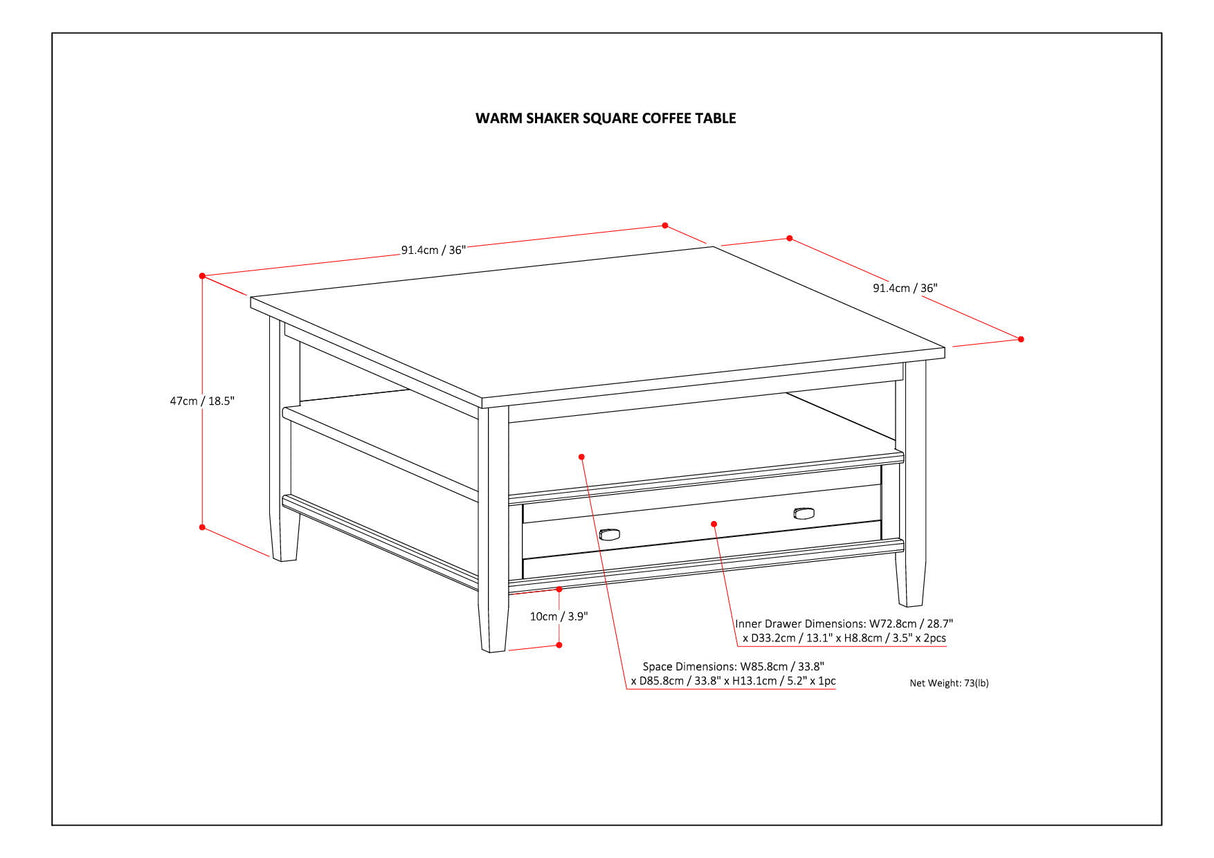 WARM SHAKER SQUARE COFFEE TABLE

91.4cm / 36"

91.4cm / 36"

47cm / 18.5"

10cm / 3.9"

Inner Drawer Dimensions: W72.8cm / 28.7" x D33.2cm / 13.1" x H8.8cm / 3.5" x 2pcs

Space Dimensions: W85.8cm / 33.8" x D85.8cm / 33.8" x H13.1cm / 5.2" x 1pc

Net Weight: 73(lb)