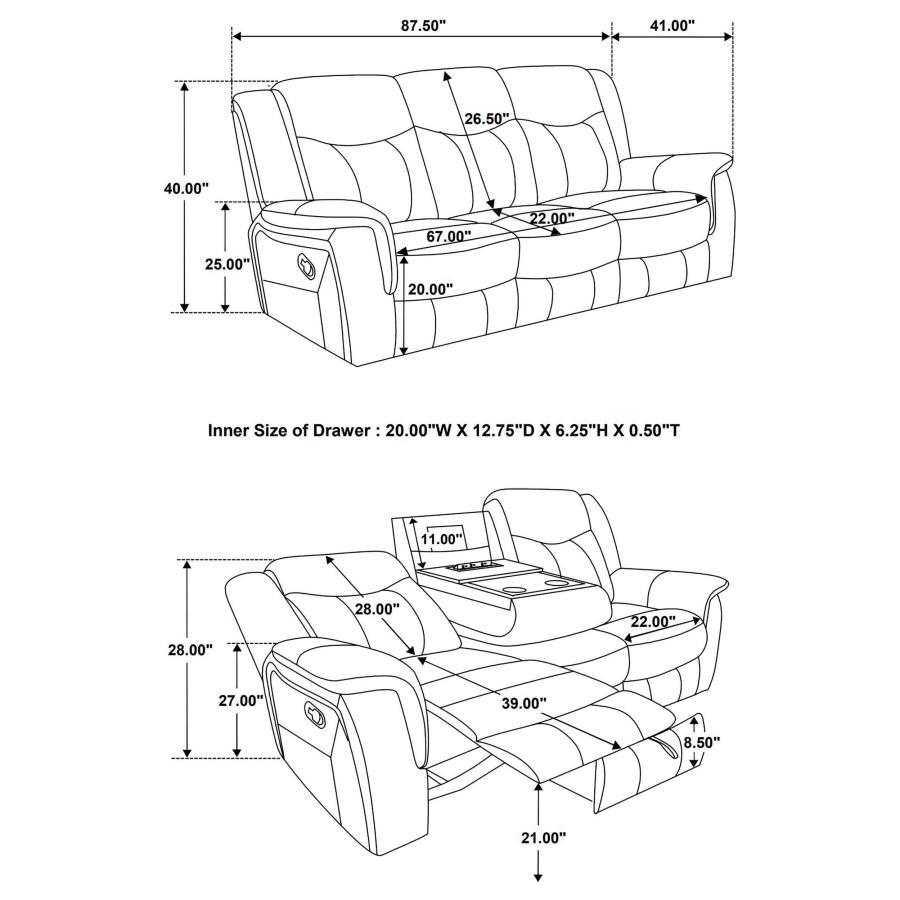 87.50"
41.00"
26.50"
40.00"
22.00"
67.00"
25.00"
20.00"

Inner Size of Drawer : 20.00"W X 12.75"D X 6.25"H X 0.50"T

11.00"
28.00"
22.00"
28.00"
27.00"
39.00"
8.50"
21.00"