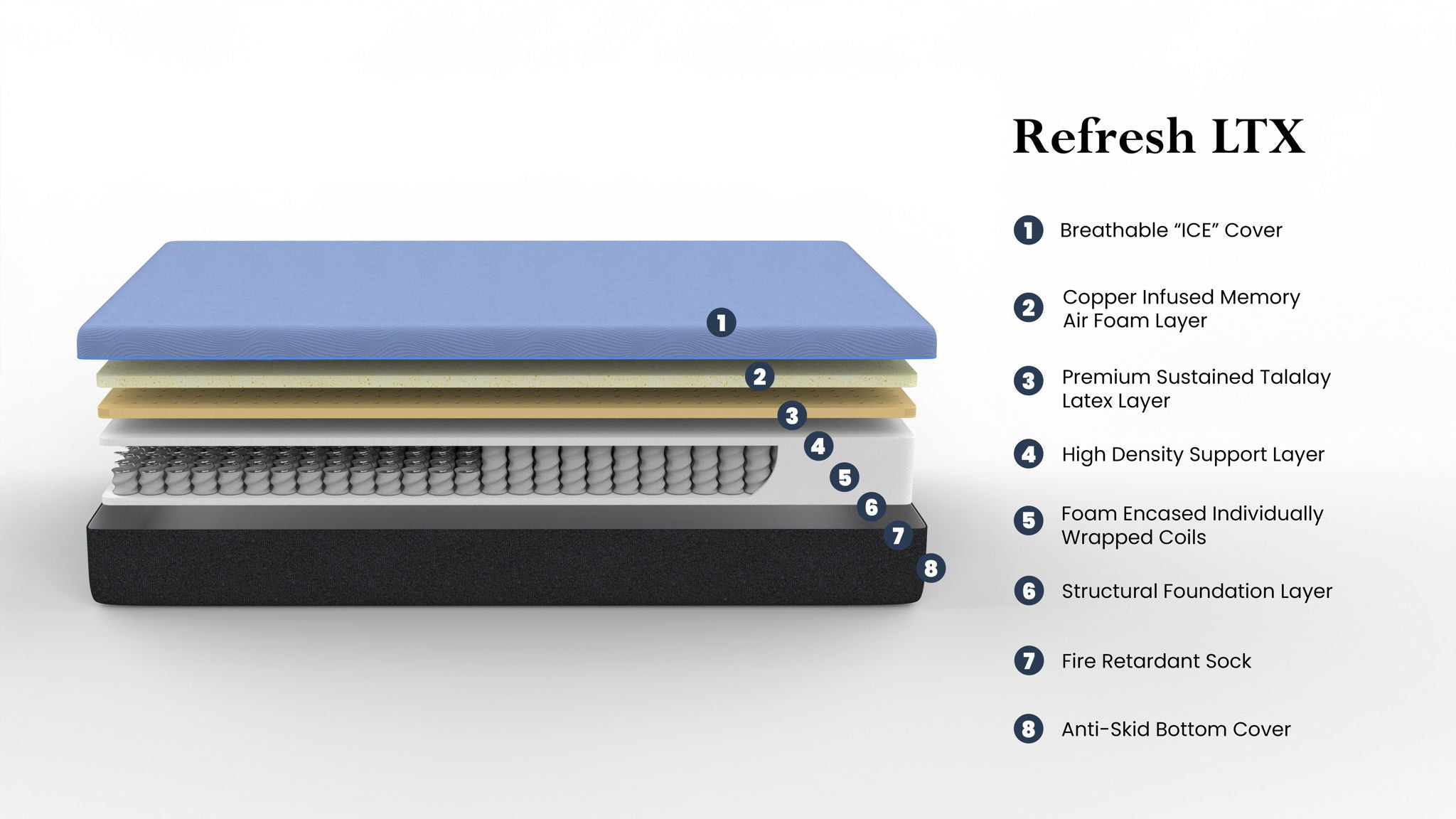 1
2
3
4
5
6
7
8

Refresh LTX

1 Breathable “ICE” Cover

2 Copper Infused Memory Air Foam Layer

3 Premium Sustained Talalay Latex Layer

4 High Density Support Layer

5 Foam Encased Individually Wrapped Coils

6 Structural Foundation Layer

7 Fire Retardant Sock

8 Anti-Skid Bottom Cover