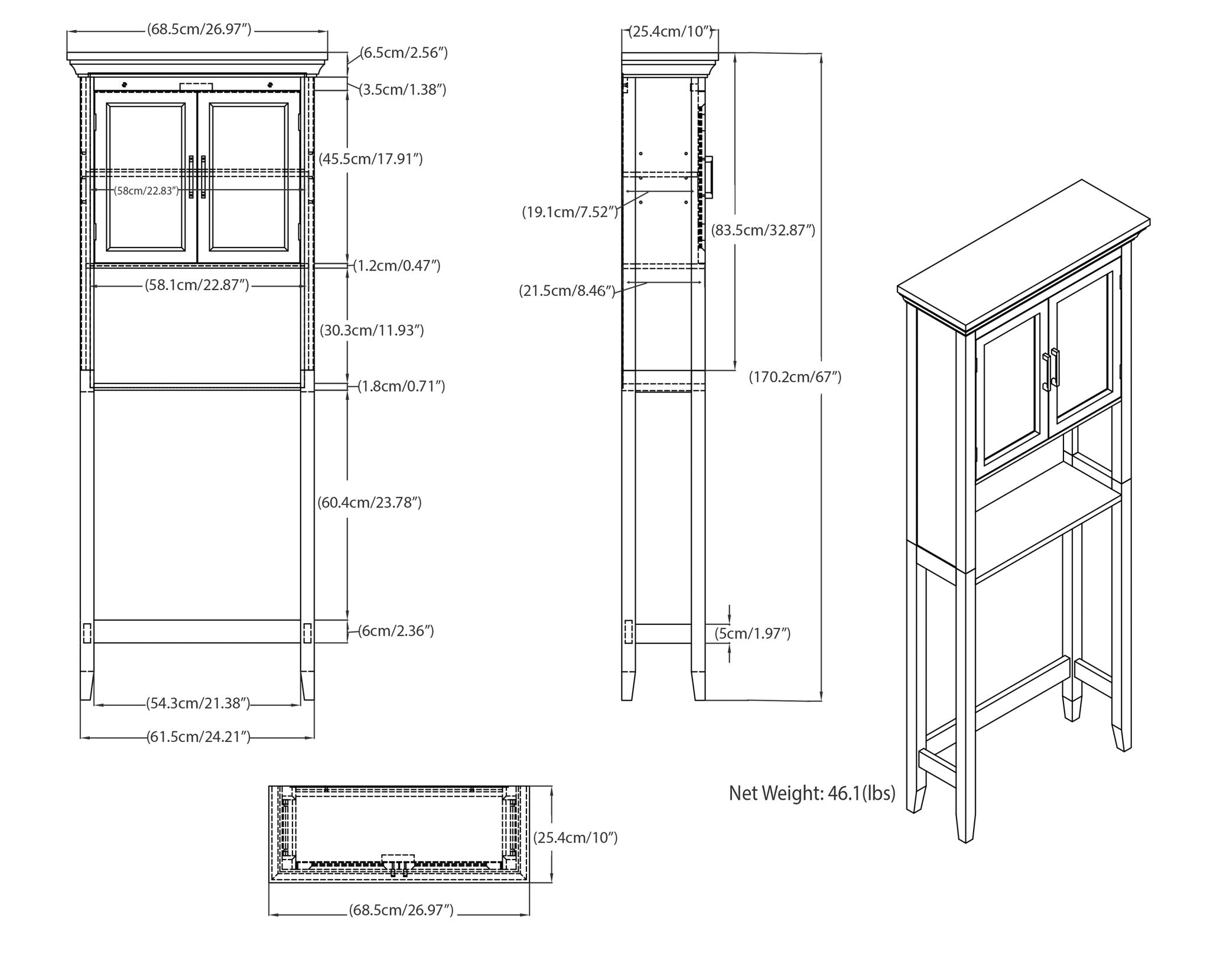 (68.5cm/26.97")

(6.5cm/2.56")

(3.5cm/1.38")

(45.5cm/17.91")

(58cm/22.83")

(1.2cm/0.47")

(58.1cm/22.87")

(30.3cm/11.93")

(1.8cm/0.71")

(60.4cm/23.78")

(6cm/2.36")

(54.3cm/21.38")

(61.5cm/24.21")

(25.4cm/10")

(19.1cm/7.52")

(83.5cm/32.87")

(21.5cm/8.46")

(170.2cm/67")

(5cm/1.97")

(25.4cm/10")

(68.5cm/26.97")

Net Weight: 46.1(lbs)