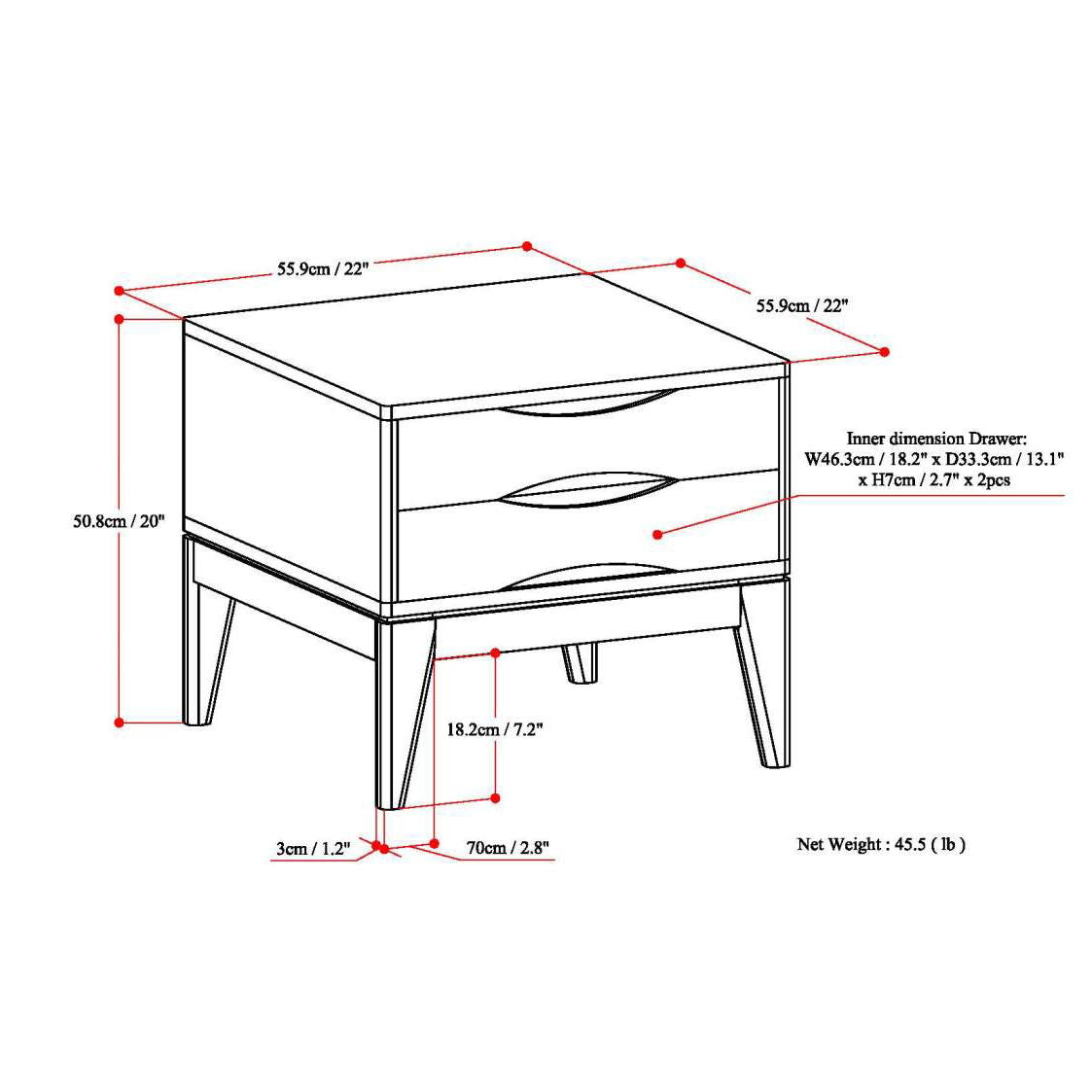 55.9cm / 22"

55.9cm / 22"

50.8cm / 20"

Inner dimension Drawer:
W46.3cm / 18.2" x D33.3cm / 13.1"
x H7cm / 2.7" x 2pcs

18.2cm / 7.2"

3cm / 1.2"

70cm / 2.8"

Net Weight : 45.5 ( lb )