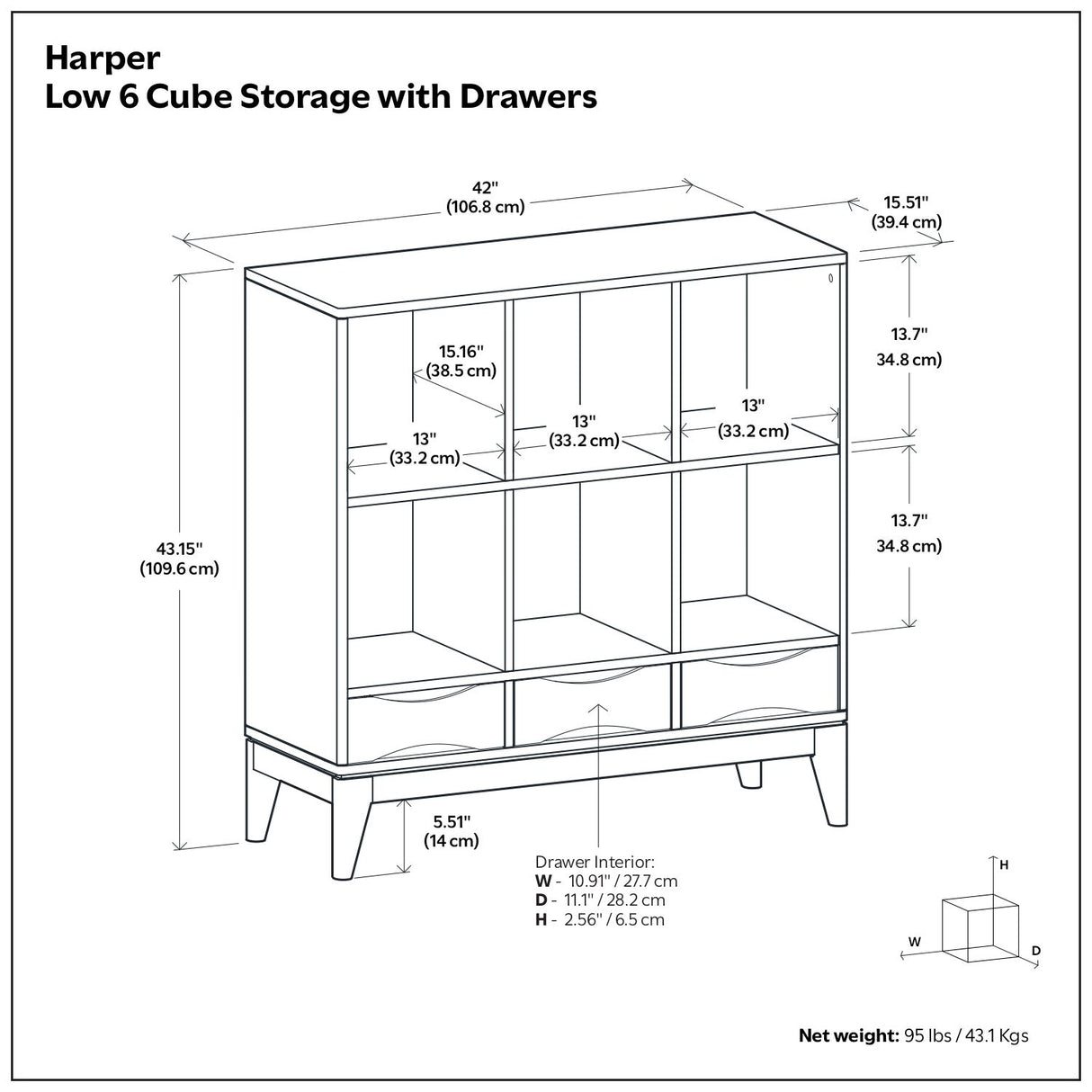 Harper
Low 6 Cube Storage with Drawers

42"
(106.8 cm)

15.51"
(39.4 cm)

15.16"
(38.5 cm)

13.7"
34.8 cm)

13"
(33.2 cm)

13"
(33.2 cm)

13"
(33.2 cm)

43.15"
(109.6 cm)

13.7"
34.8 cm)

5.51"
(14 cm)

Drawer Interior:
W - 10.91" / 27.7 cm
D - 11.1" / 28.2 cm
H - 2.56" / 6.5 cm

H
W
D

Net weight: 95 lbs / 43.1 Kgs