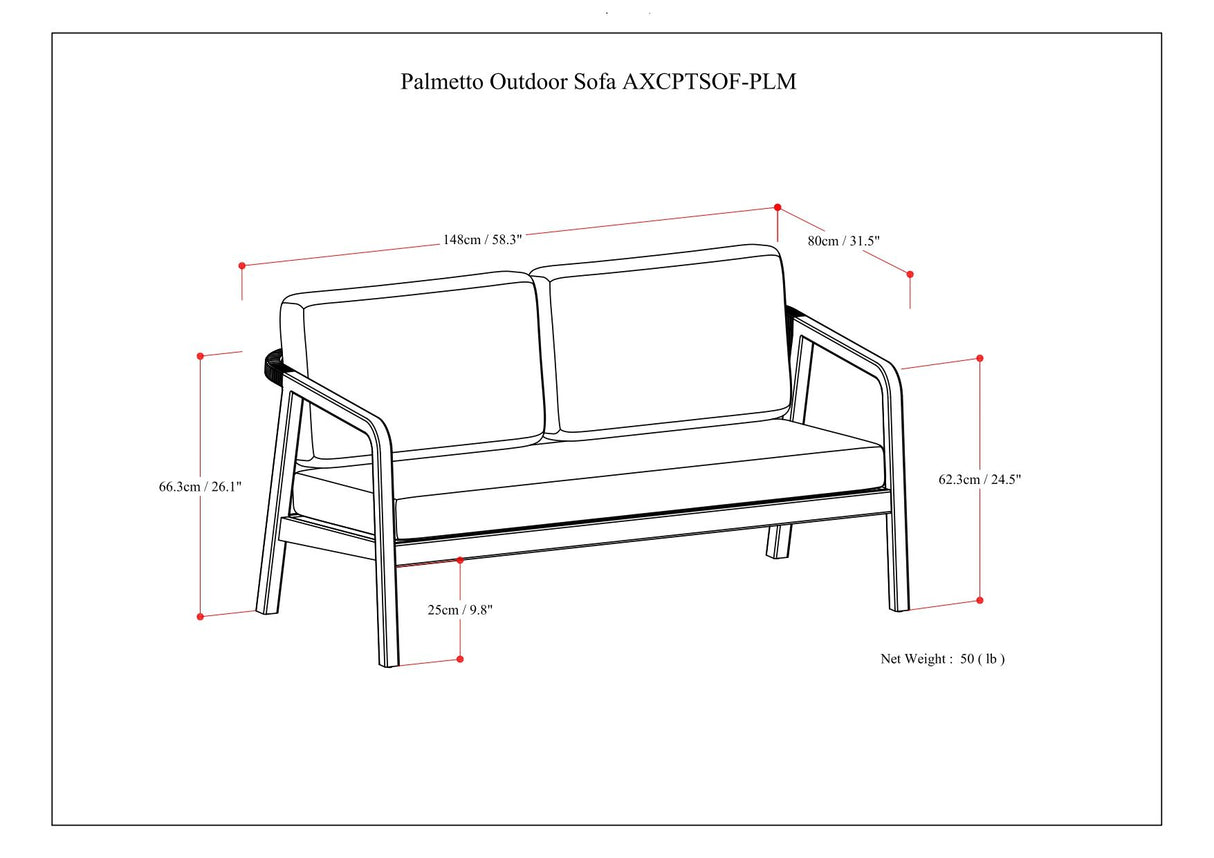 Palmetto Outdoor Sofa AXCPTSOF-PLM

148cm / 58.3"

80cm / 31.5"

66.3cm / 26.1"

62.3cm / 24.5"

25cm / 9.8"

Net Weight : 50 ( lb )