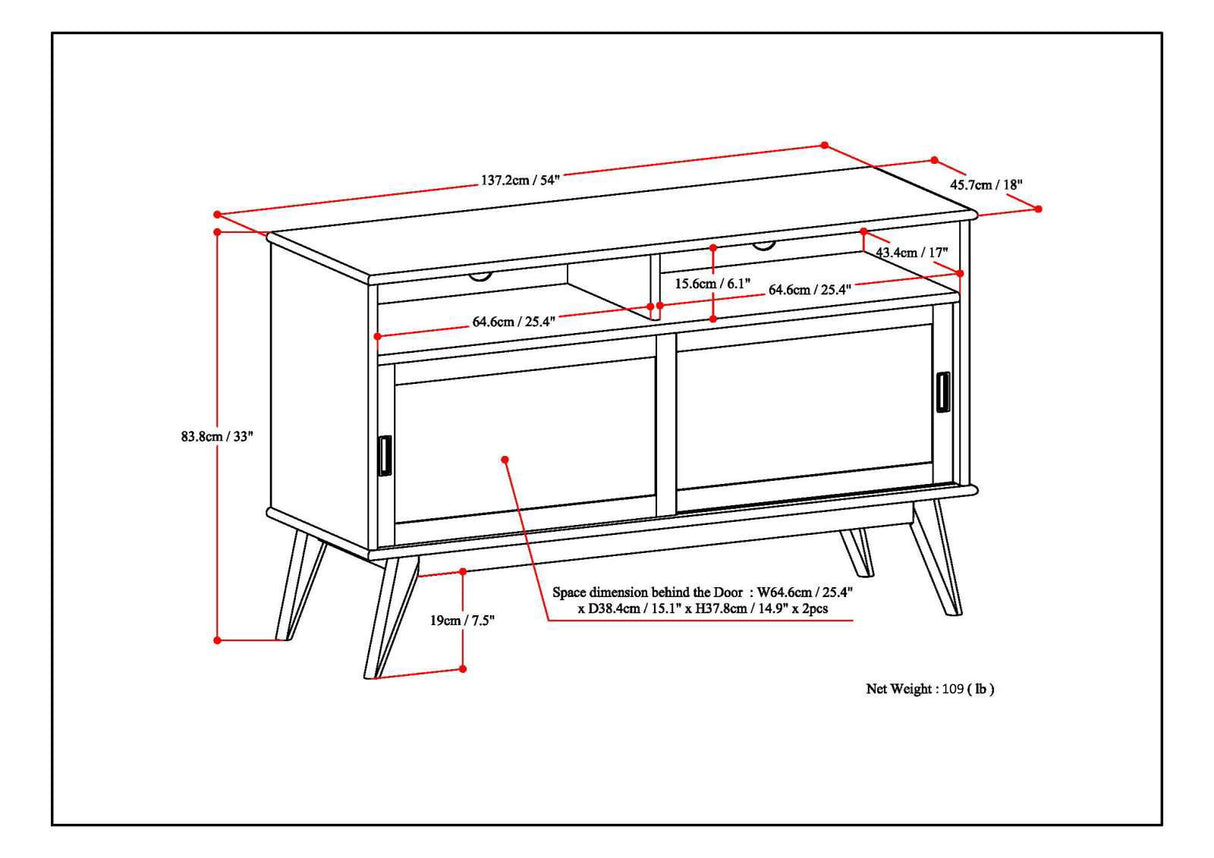 137.2cm / 54"

45.7cm / 18"

43.4cm / 17"

15.6cm / 6.1"

64.6cm / 25.4"

64.6cm / 25.4"

83.8cm / 33"

Space dimension behind the Door : W64.6cm / 25.4" x D38.4cm / 15.1" x H37.8cm / 14.9" x 2pcs

19cm / 7.5"

Net Weight : 109 ( lb )