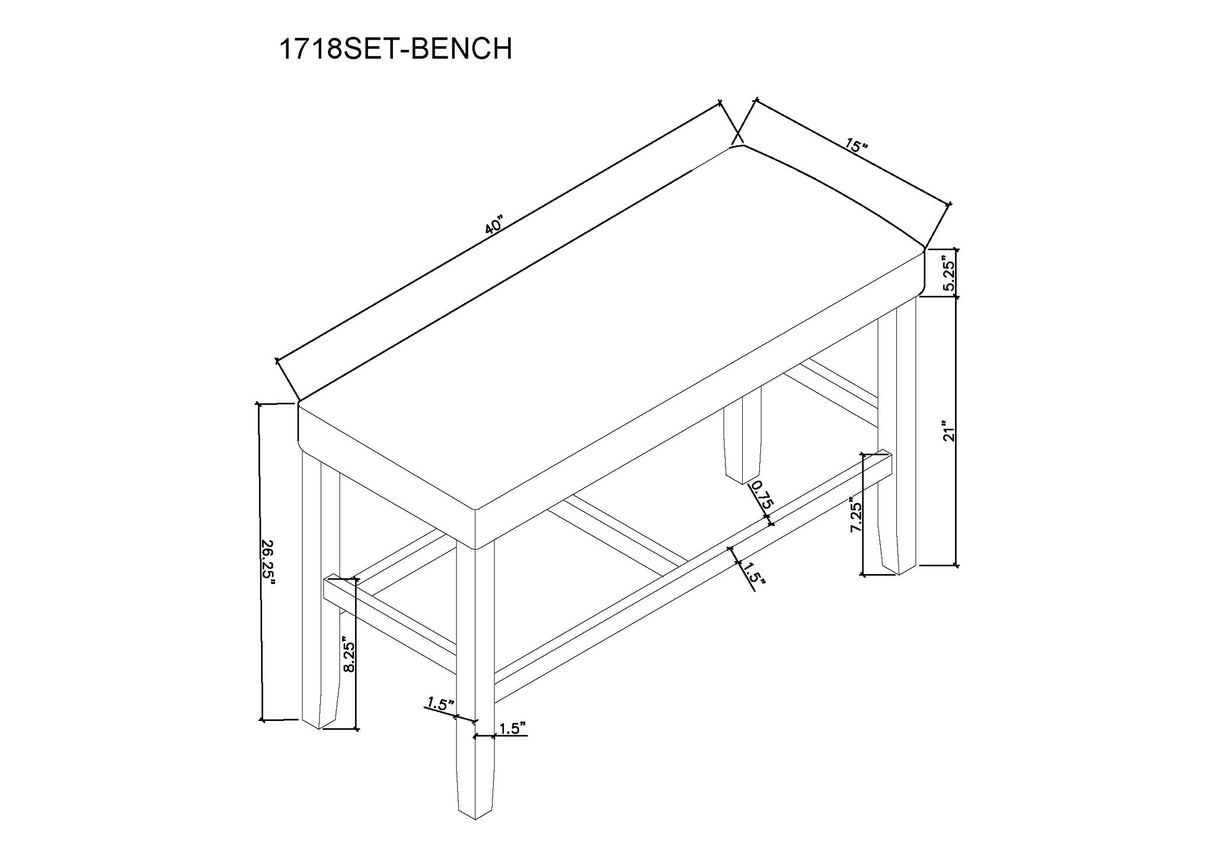 1718SET-BENCH

40"

15"

5.25"

21"

0.75"

7.25"

1.5"

26.25"

8.25"

1.5"

1.5"