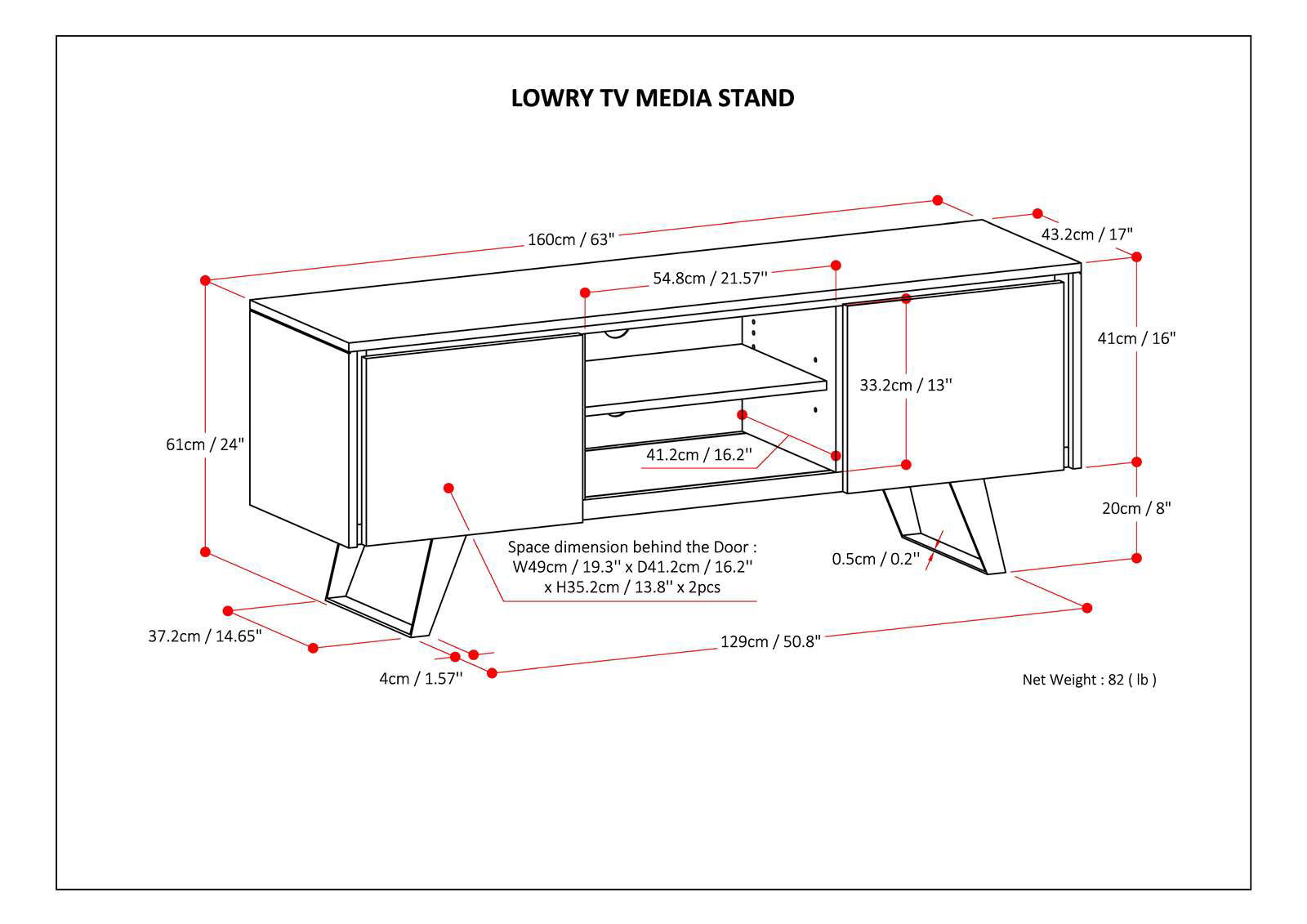 LOWRY TV MEDIA STAND

160cm / 63"

43.2cm / 17"

54.8cm / 21.57''

41cm / 16"

33.2cm / 13''

61cm / 24"

41.2cm / 16.2''

20cm / 8"

Space dimension behind the Door :
W49cm / 19.3'' x D41.2cm / 16.2''
x H35.2cm / 13.8'' x 2pcs

0.5cm / 0.2''

37.2cm / 14.65"

129cm / 50.8"

4cm / 1.57''

Net Weight : 82 ( lb )