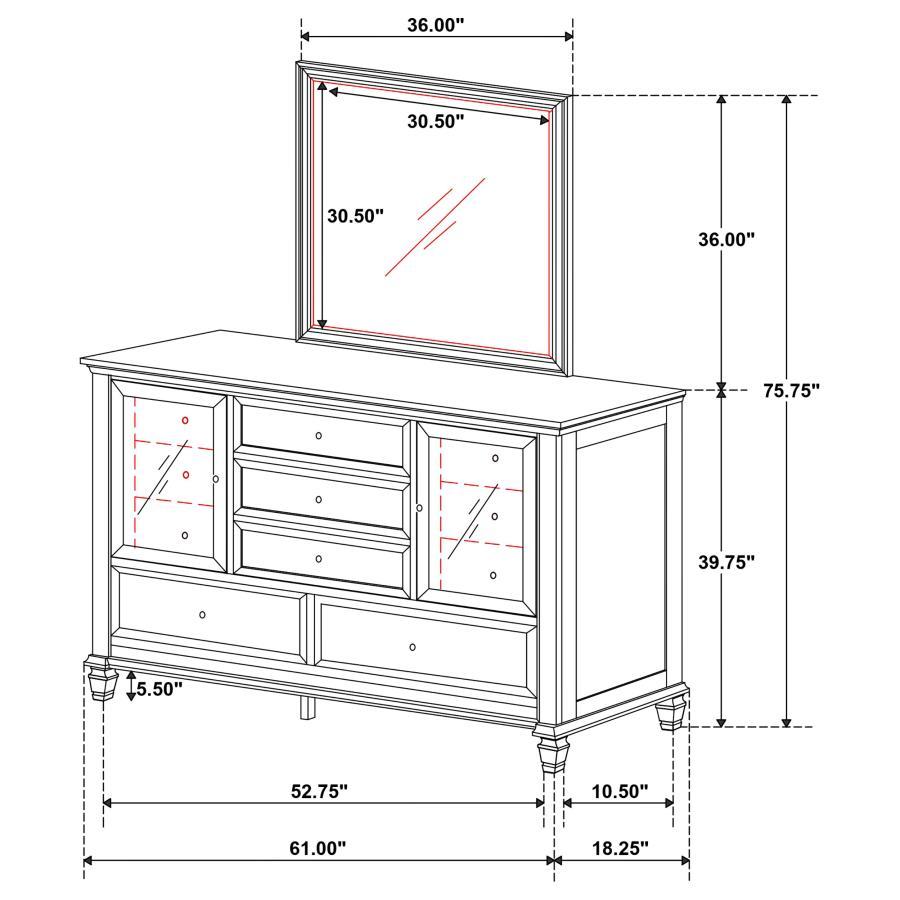 36.00"

30.50"

30.50"

36.00"

75.75"

39.75"

5.50"

52.75"

10.50"

61.00"

18.25"